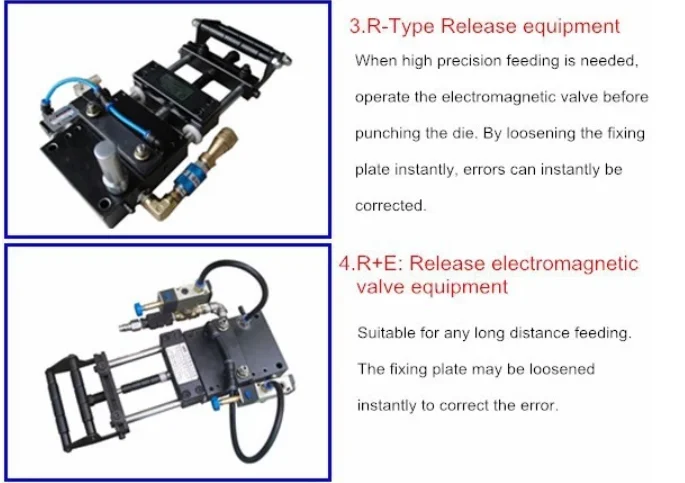 3.R-Type Release equipment

When high precision feeding is needed, operate the electromagnetic valve before punching the die. By loosening the fixing plate instantly, errors can instantly be corrected.

4.R+E: Release electromagnetic valve equipment

Suitable for any long distance feeding. The fixing plate may be loosened instantly to correct the error.