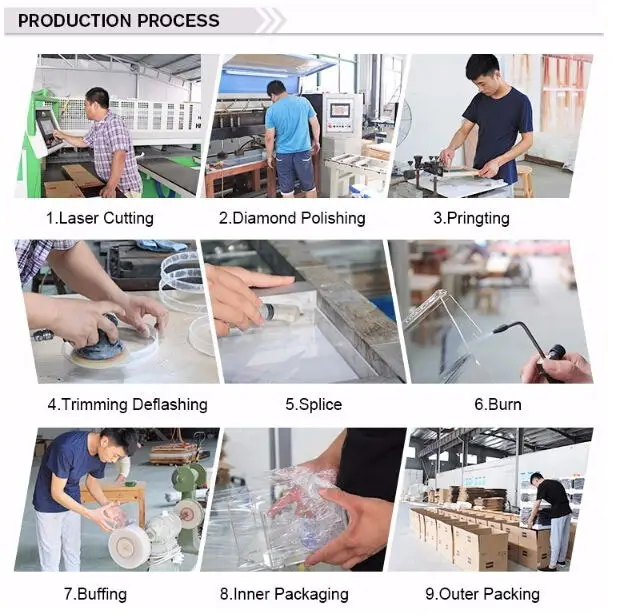 PRODUCTION PROCESS

1.Laser Cutting

2.Diamond Polishing

3.Pringting

4.Trimming Deflashing

5.Splice

6.Burn

7.Buffing

8.Inner Packaging

9.Outer Packing