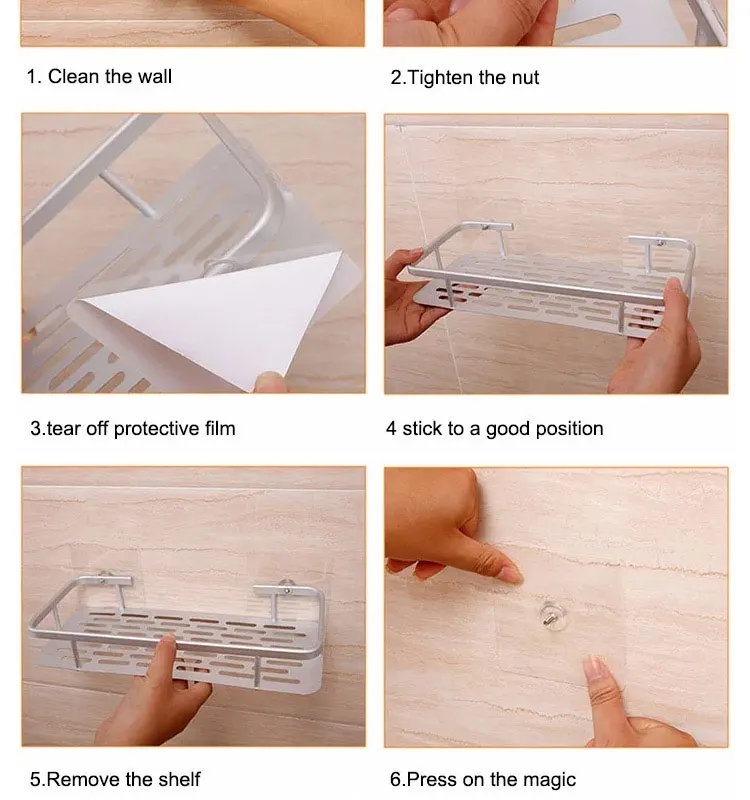 1. Clean the wall

2.Tighten the nut

3.tear off protective film

4 stick to a good position

5.Remove the shelf

6.Press on the magic