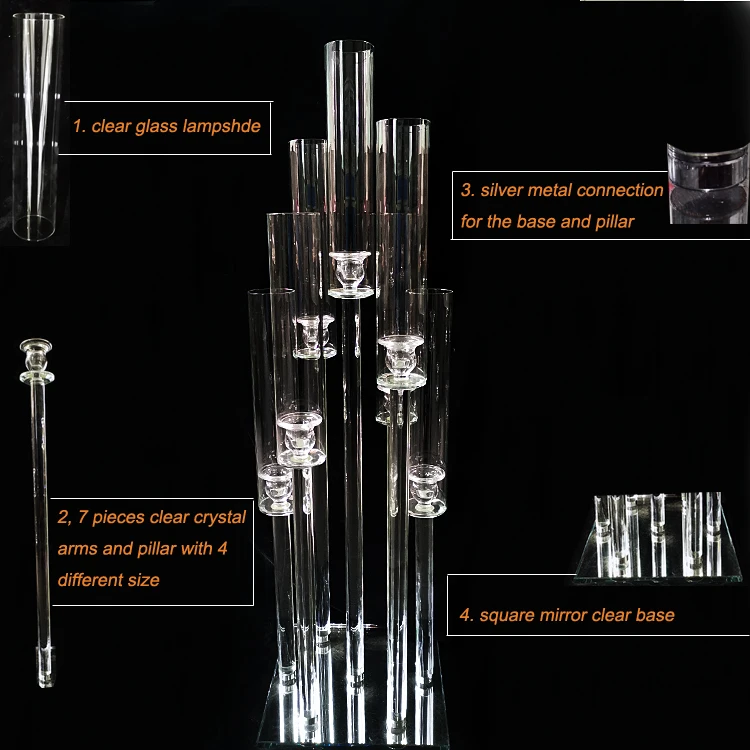 1. clear glass lampshde

3. silver metal connection for the base and pillar

2, 7 pieces clear crystal arms and pillar with 4 different size

4. square mirror clear base