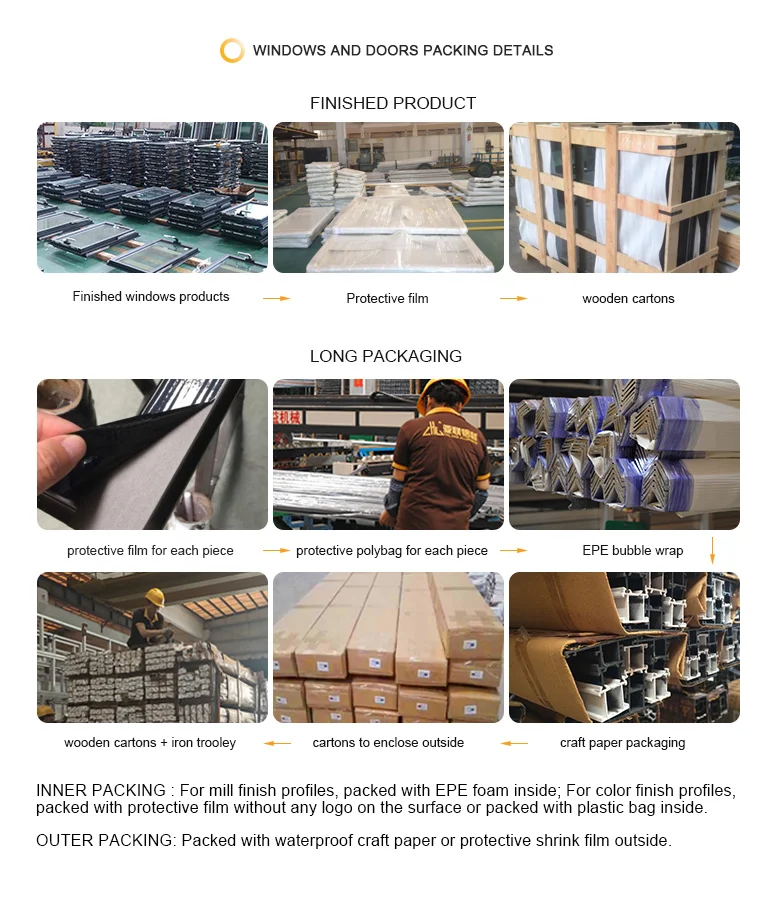 WINDOWS AND DOORS PACKING DETAILS

FINISHED PRODUCT

Finished windows products

Protective film

wooden cartons

LONG PACKAGING

protective film for each piece

protective polybag for each piece

EPE bubble wrap

wooden cartons + iron trooley

cartons to enclose outside

craft paper packaging

INNER PACKING : For mill finish profiles, packed with EPE foam inside; For color finish profiles, packed with protective film without any logo on the surface or packed with plastic bag inside.

OUTER PACKING: Packed with waterproof craft paper or protective shrink film outside.