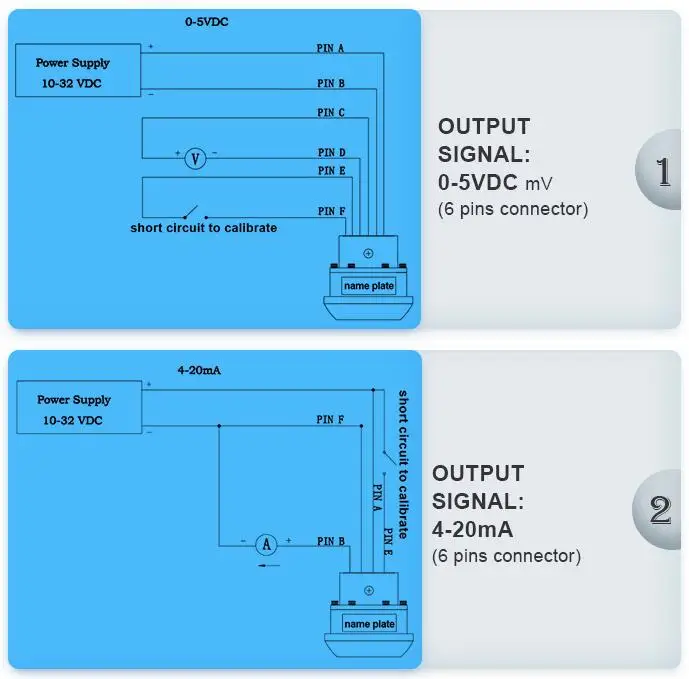 0-5VDC

Power Supply
10-32 VDC

+
−

PIN A
PIN B
PIN C
+ V −
PIN D
PIN E
PIN F

short circuit to calibrate

name plate

OUTPUT SIGNAL:
0-5VDC mV
(6 pins connector)

1

4-20mA

Power Supply
10-32 VDC

+
−

PIN F
short circuit to calibrate
PIN A
PIN E
− A +
PIN B

name plate

OUTPUT SIGNAL:
4-20mA
(6 pins connector)

2