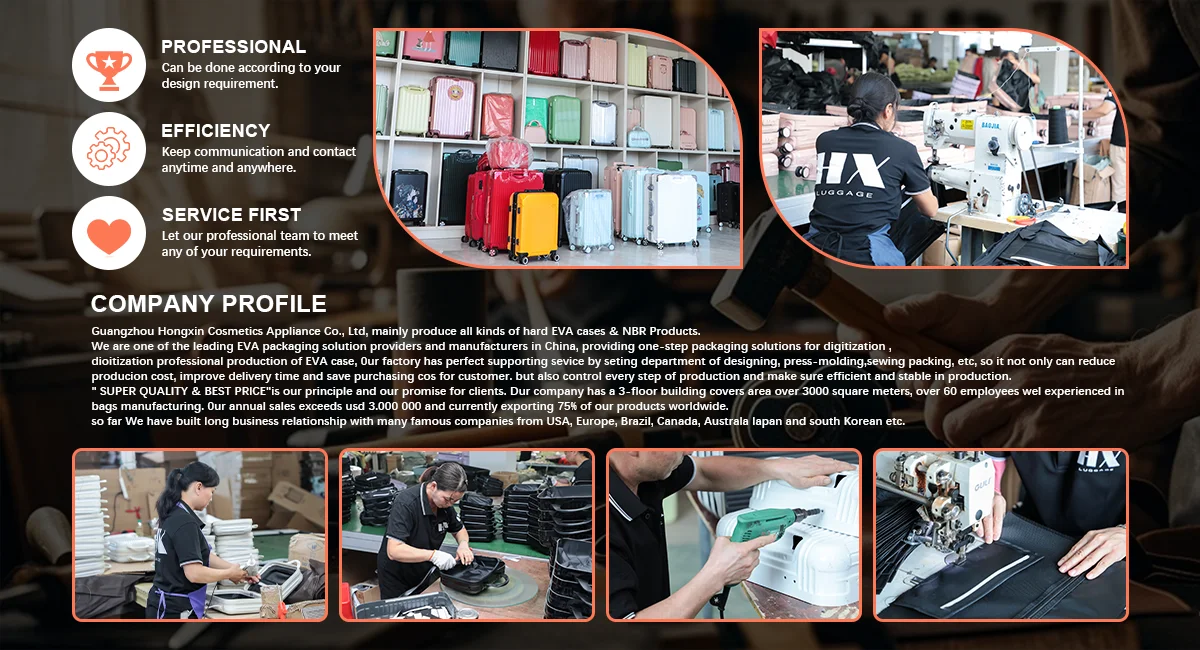 PROFESSIONAL
Can be done according to your design requirement.

EFFICIENCY
Keep communication and contact anytime and anywhere.

SERVICE FIRST
Let our professional team to meet any of your requirements.

HX
LUGGAGE

COMPANY PROFILE
Guangzhou Hongxin Cosmetics Appliance Co., Ltd, mainly produce all kinds of hard EVA cases & NBR Products.
We are one of the leading EVA packaging solution providers and manufacturers in China, providing one-step packaging solutions for digitization , dioitization professional production of EVA case, 0ur factory has perfect supporting sevice by seting department of designing, press-molding,sewing packing, etc, so it not only can reduce producion cost, improve delivery time and save purchasing cos for customer. but also control every step of production and make sure efficient and stable in production.
" SUPER QUALITY & BEST PRICE"is our principle and our promise for clients. Dur company has a 3-floor building covers area over 3000 square meters, over 60 employees wel experienced in bags manufacturing. 0ur annual sales exceeds usd 3.000 000 and currently exporting 75% of our products worldwide.
so far We have built long business relationship with many famous companies from USA, Europe, Brazil, Canada, Australa lapan and south Korean etc.

HX
LUGGAGE