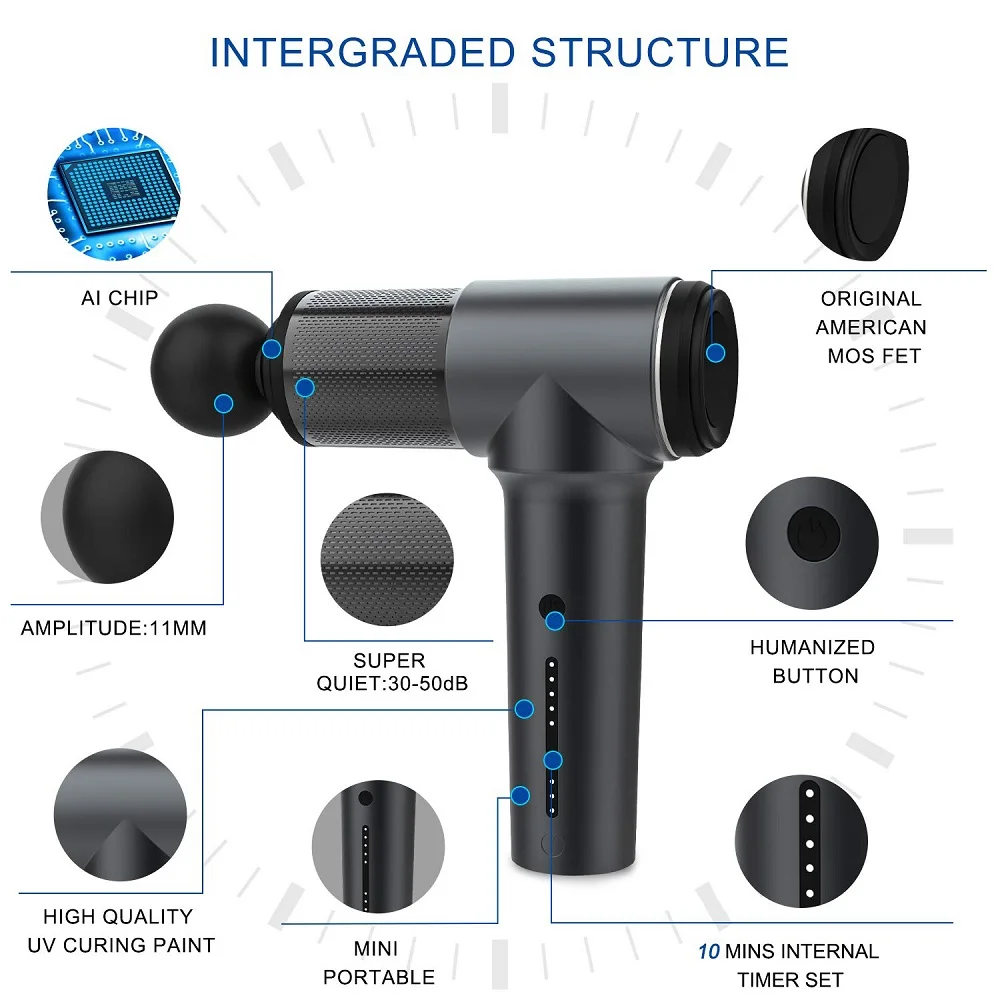 INTERGRADED STRUCTURE

AI CHIP

ORIGINAL AMERICAN MOS FET

AMPLITUDE:11MM

SUPER QUIET:30-50dB

HUMANIZED BUTTON

HIGH QUALITY UV CURING PAINT

MINI PORTABLE

10 MINS INTERNAL TIMER SET