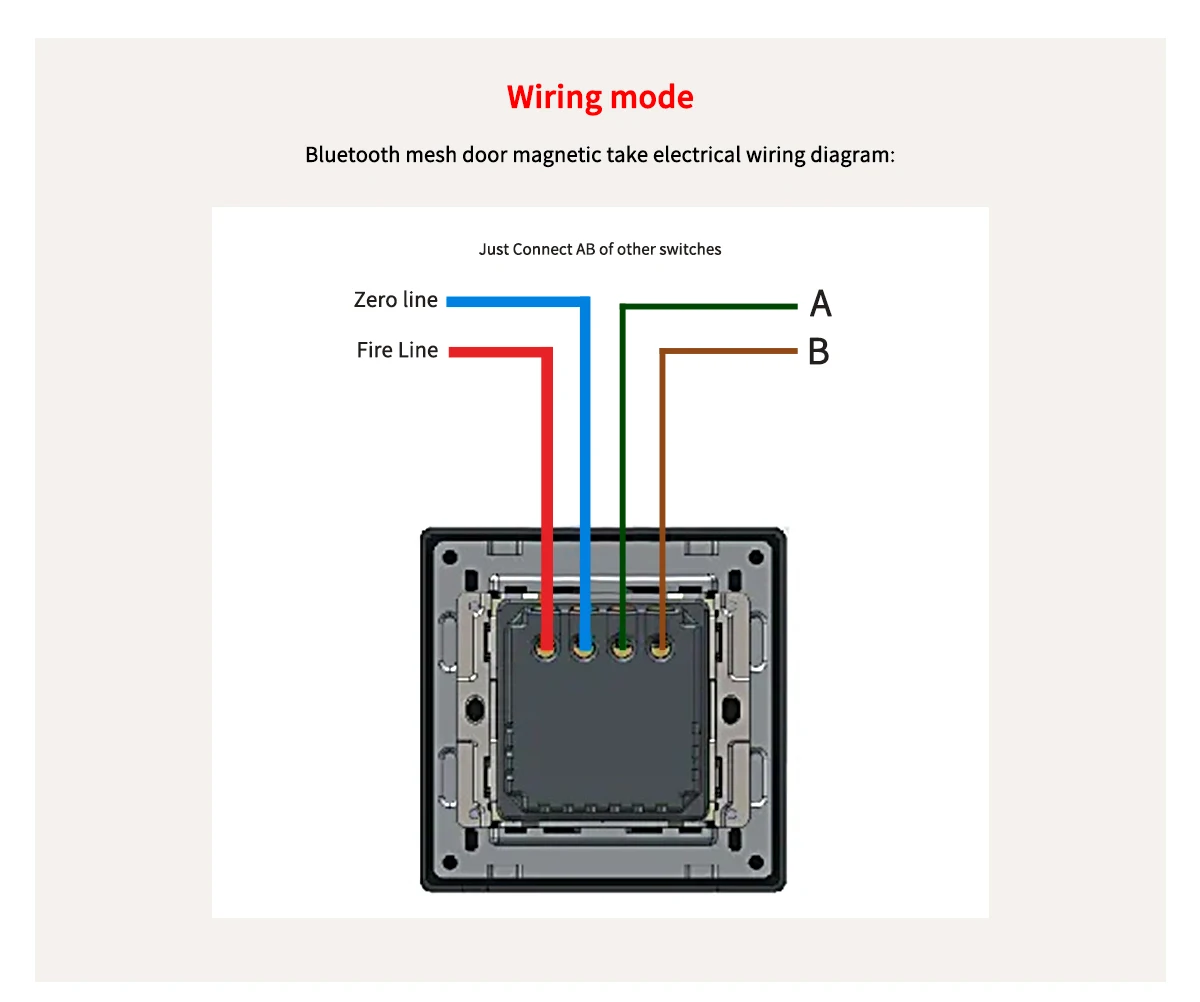 Wiring mode

Bluetooth mesh door magnetic take electrical wiring diagram:

Just Connect AB of other switches

Zero line

Fire Line

A

B