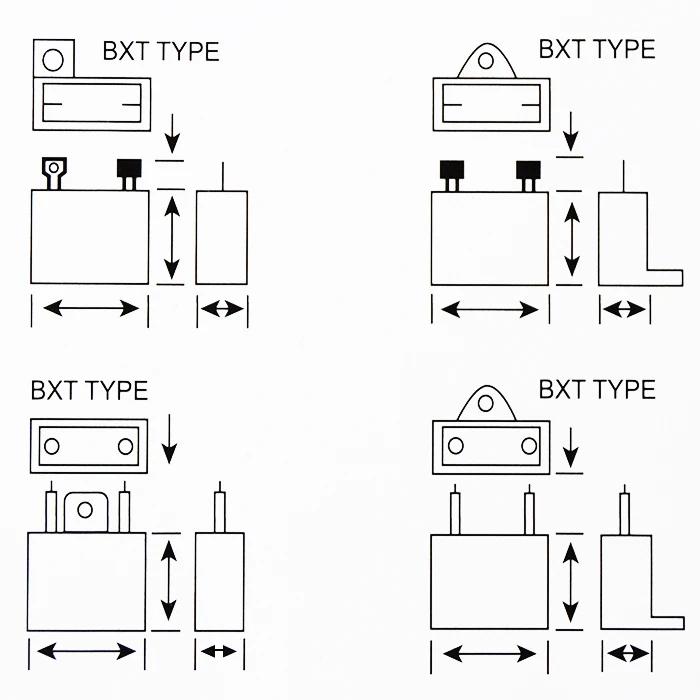 BXT TYPE

BXT TYPE

BXT TYPE

BXT TYPE