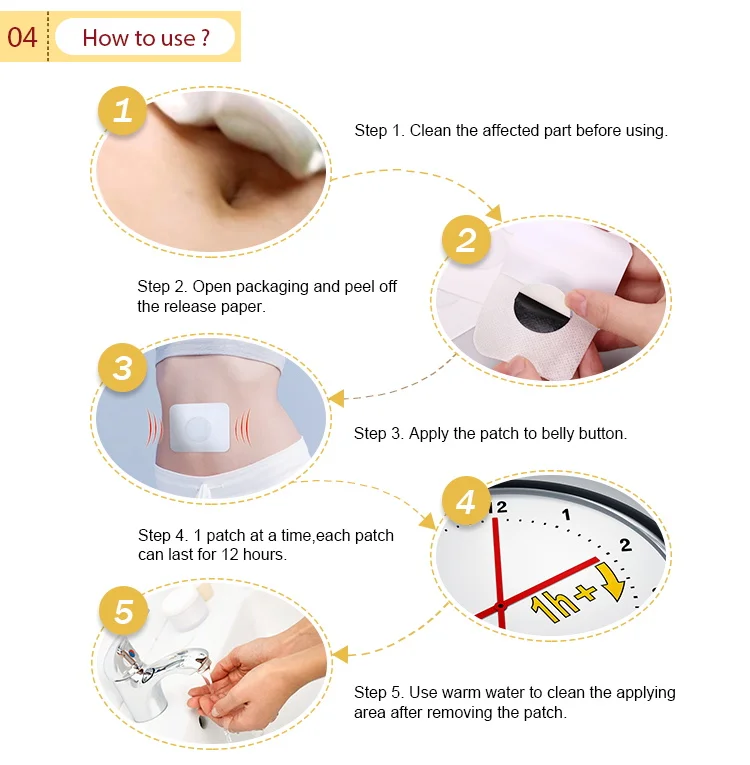 04 How to use ?

1

Step 1. Clean the affected part before using.

2

Step 2. Open packaging and peel off the release paper.

3

Step 3. Apply the patch to belly button.

4

12 1 2

1h+

Step 4. 1 patch at a time,each patch can last for 12 hours.

5

Step 5. Use warm water to clean the applying area after removing the patch.