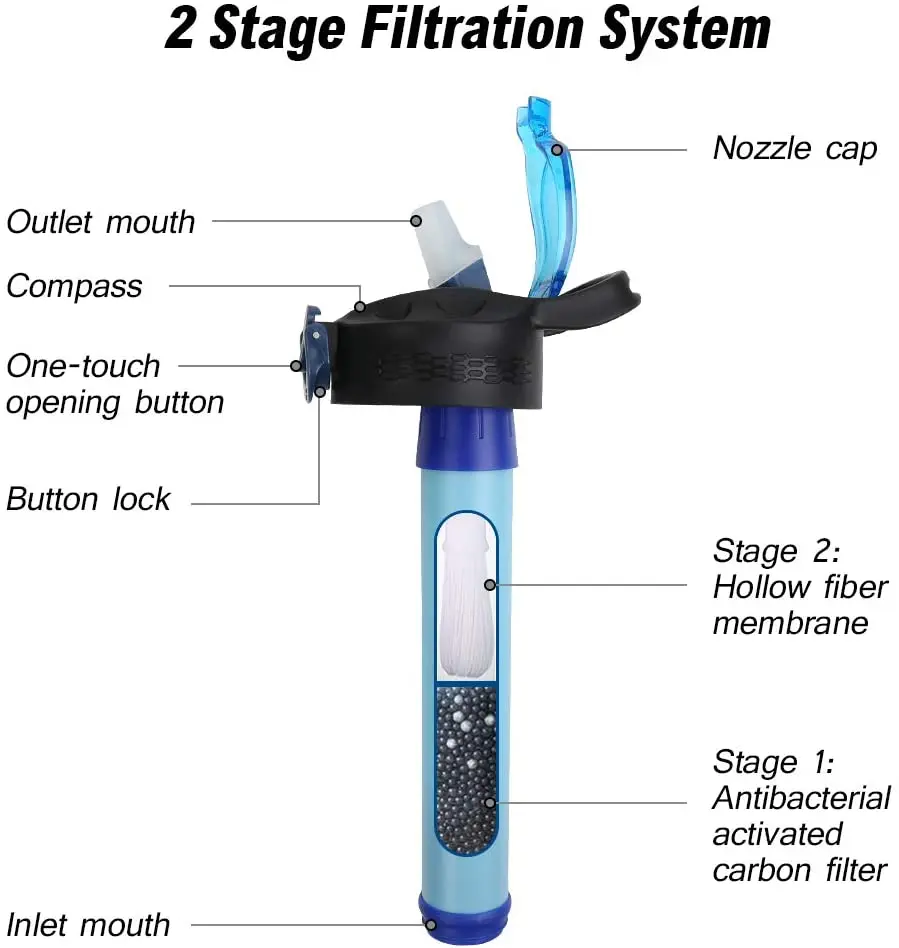 2 Stage Filtration System

Nozzle cap

Outlet mouth

Compass

One-touch opening button

Button lock

Stage 2: Hollow fiber membrane

Stage 1: Antibacterial activated carbon filter

Inlet mouth