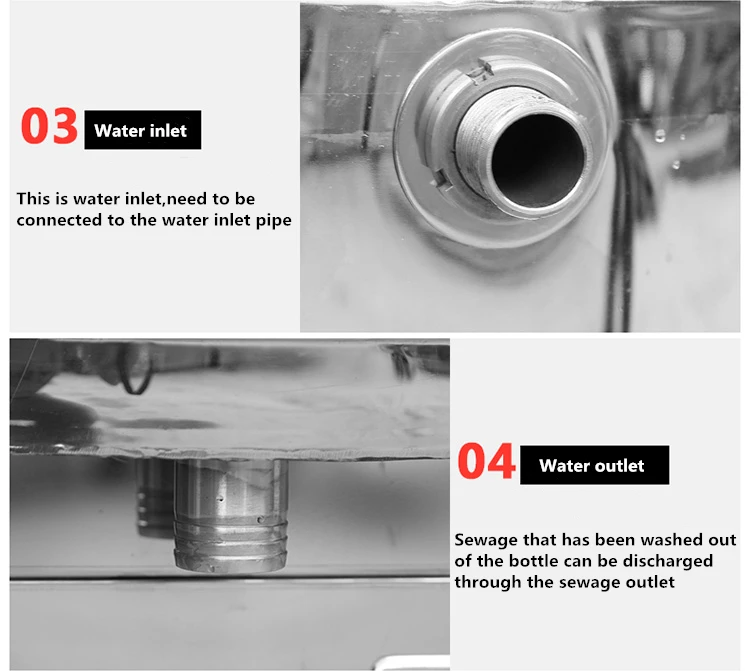 03 Water inlet

This is water inlet,need to be connected to the water inlet pipe

04 Water outlet

Sewage that has been washed out of the bottle can be discharged through the sewage outlet