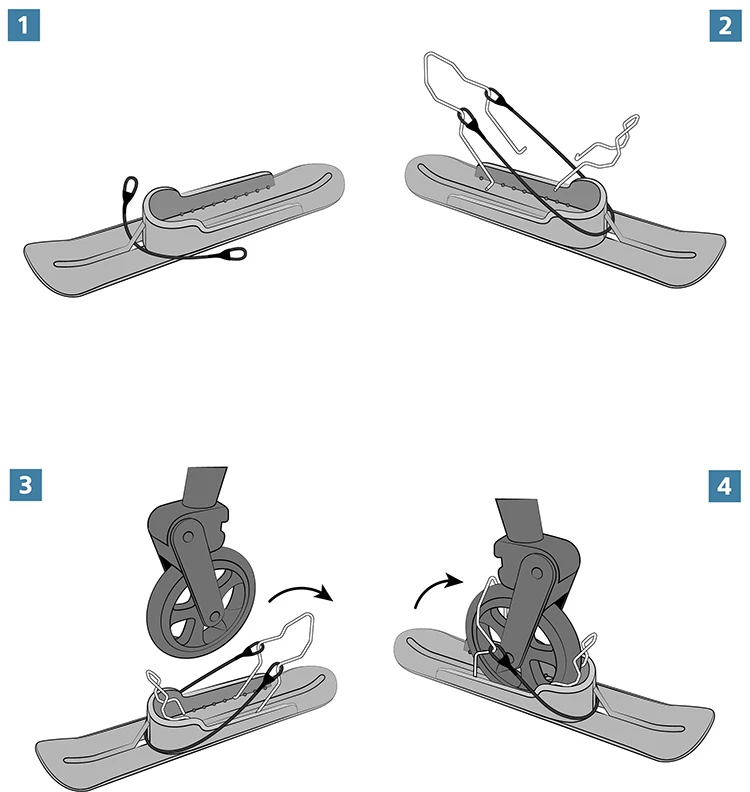 1

2

3

4