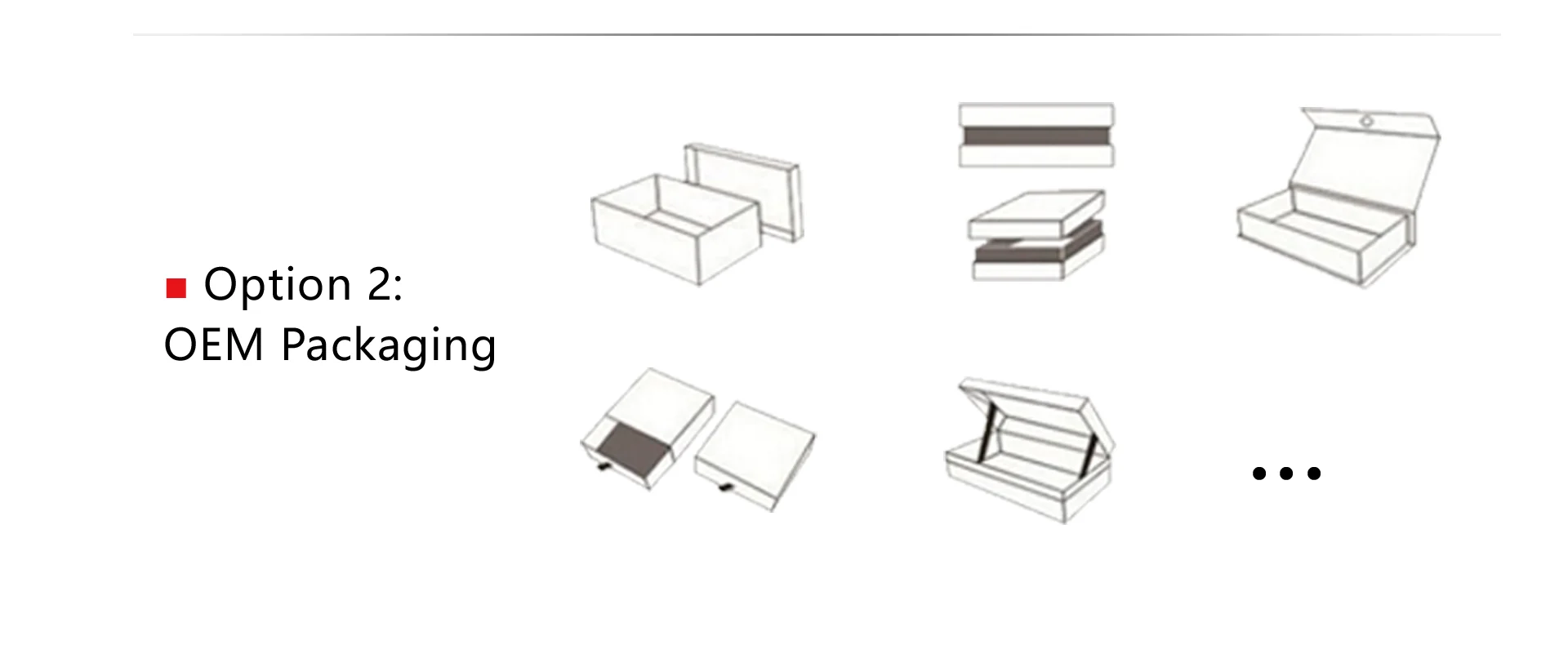 ■ Option 2:
OEM Packaging

...