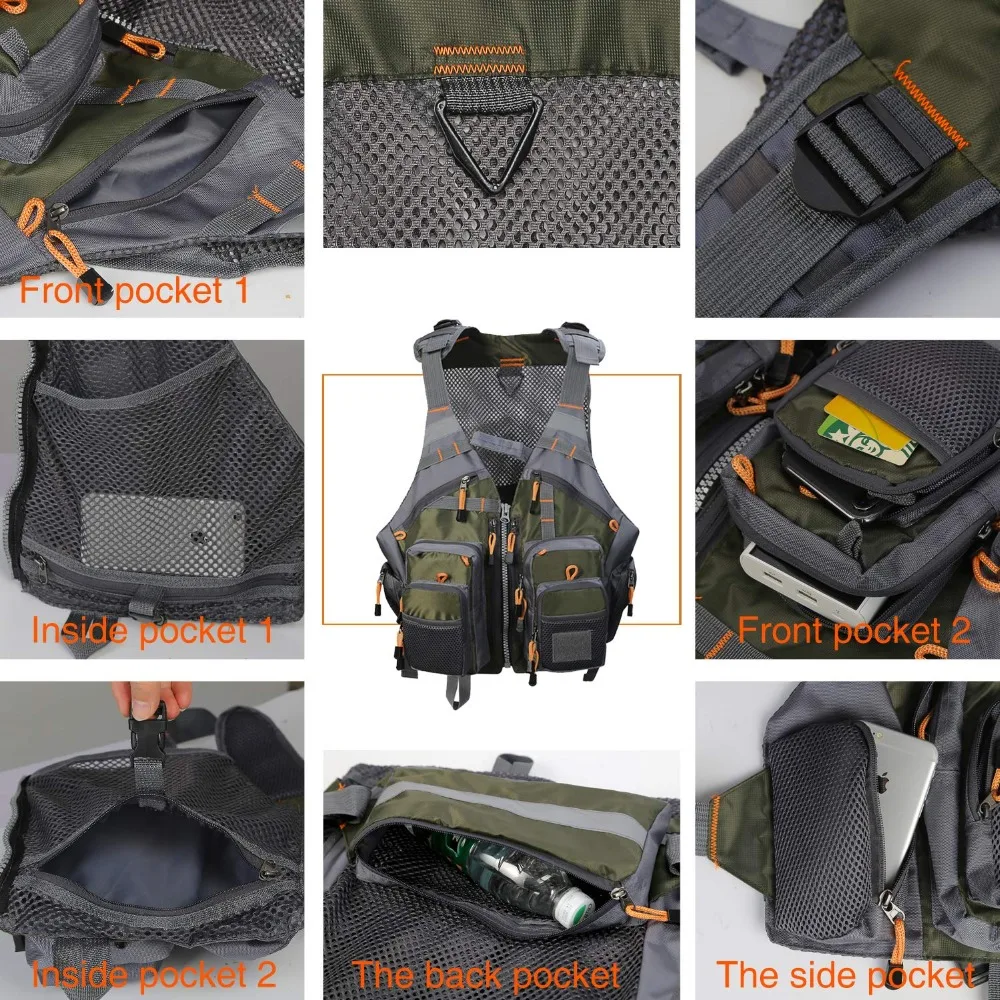 Front pocket 1

Inside pocket 1

Front pocket 2

Inside pocket 2

The back pocket

The side pocket