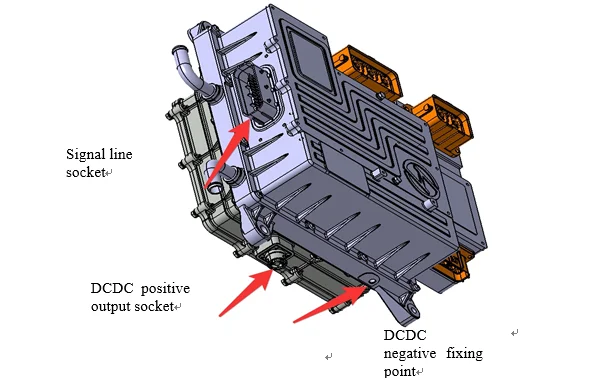 Signal line socket

DCDC positive output socket

DCDC negative fixing point