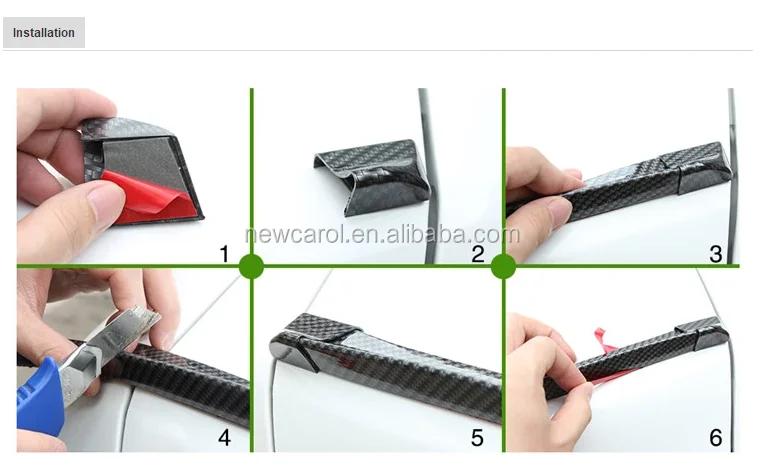 Installation

newcarol.en.alibaba.com

1

2

3

4

5

6