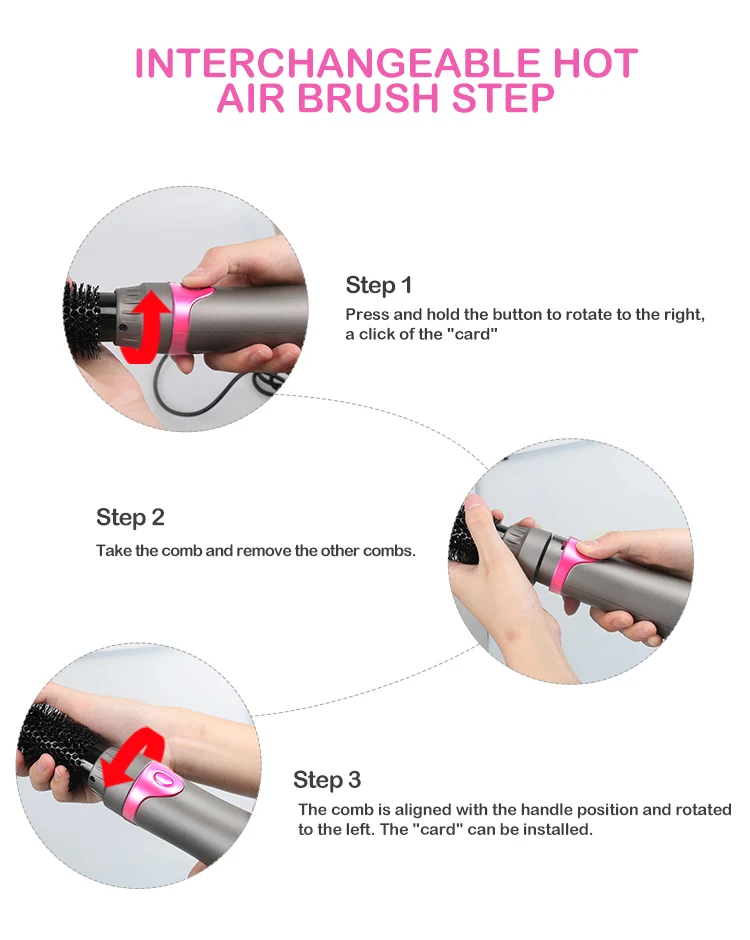 INTERCHANGEABLE HOT AIR BRUSH STEP

Step 1
Press and hold the button to rotate to the right, a click of the "card"

Step 2
Take the comb and remove the other combs.

Step 3
The comb is aligned with the handle position and rotated to the left. The "card" can be installed.