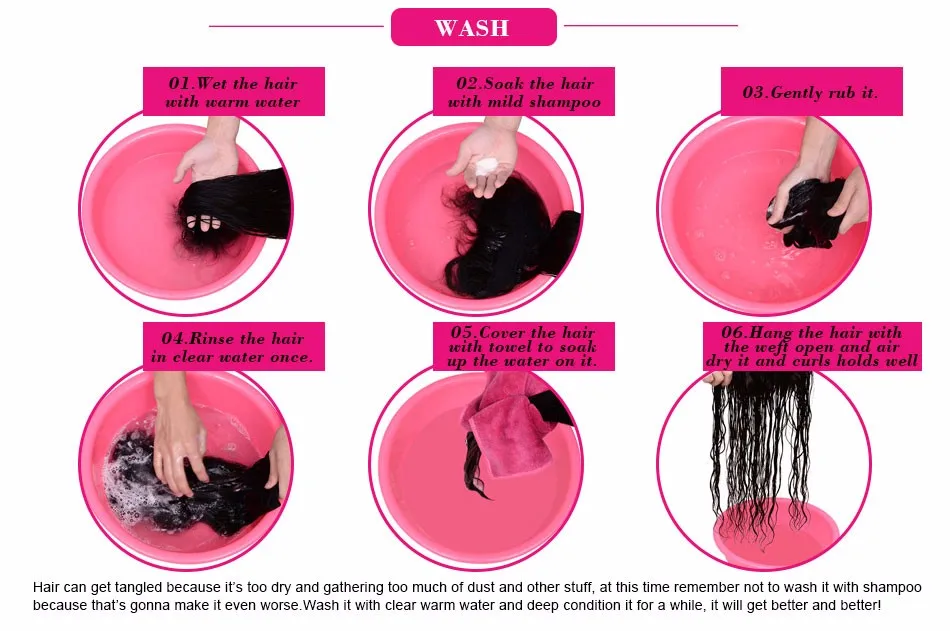 WASH

01.Wet the hair with warm water

02.Soak the hair with mild shampoo

03.Gently rub it.

04.Rinse the hair in clear water once.

05.Cover the hair with towel to soak up the water on it.

06.Hang the hair with the weft open and air dry it and curls holds well

Hair can get tangled because it's too dry and gathering too much of dust and other stuff, at this time remember not to wash it with shampoo because that's gonna make it even worse.Wash it with clear warm water and deep condition it for a while, it will get better and better!