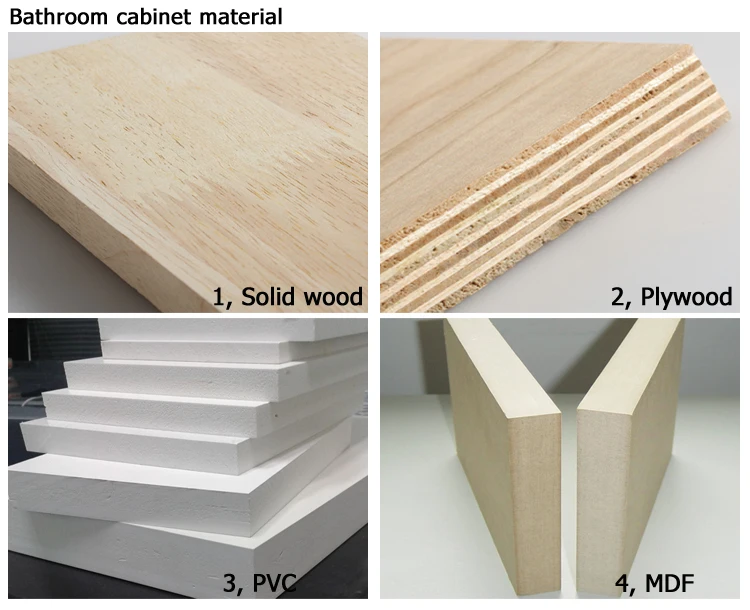 Bathroom cabinet material

1, Solid wood

2, Plywood

3, PVC

4, MDF