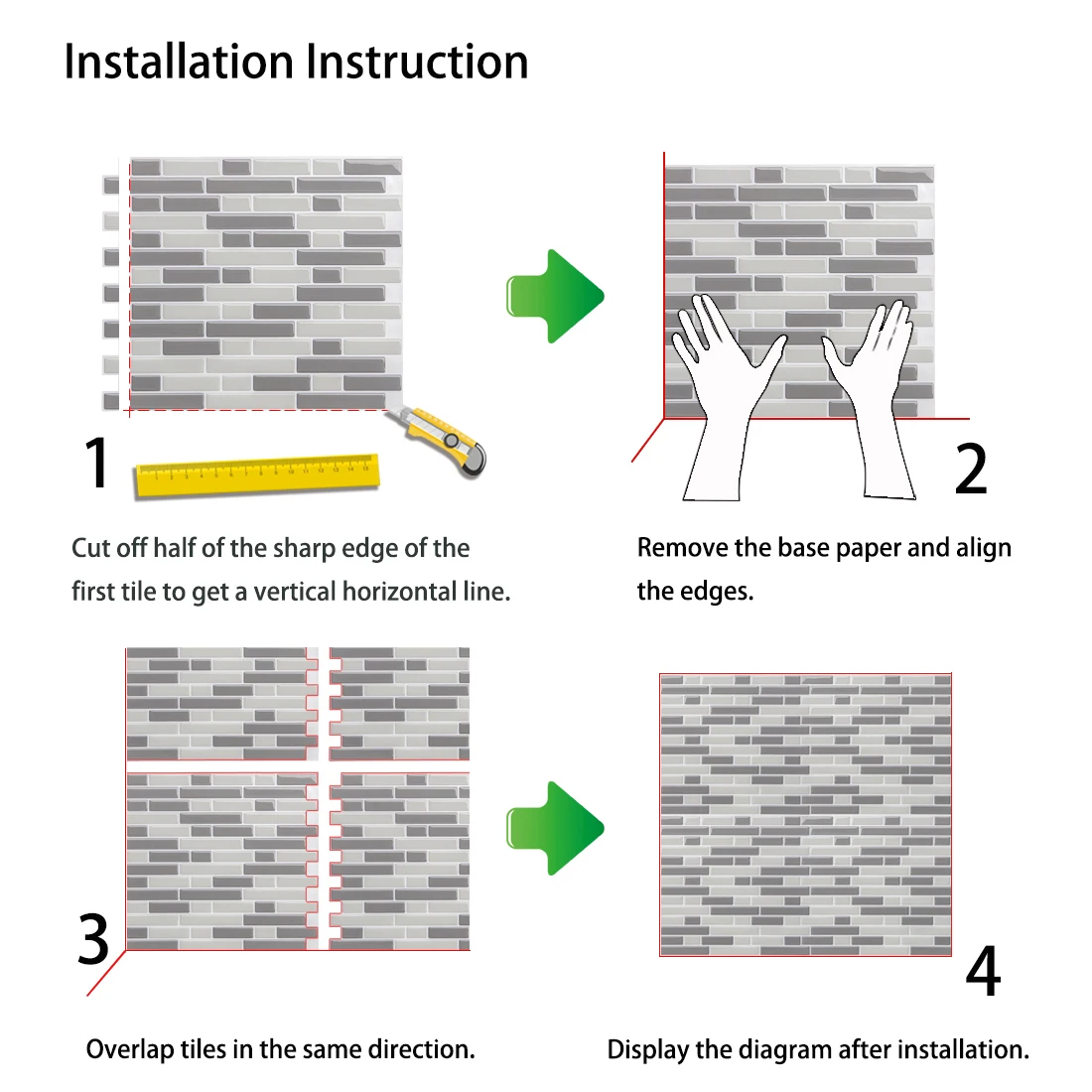 Installation Instruction

1

Cut off half of the sharp edge of the first tile to get a vertical horizontal line.

2

Remove the base paper and align the edges.

3

Overlap tiles in the same direction.

4

Display the diagram after installation.