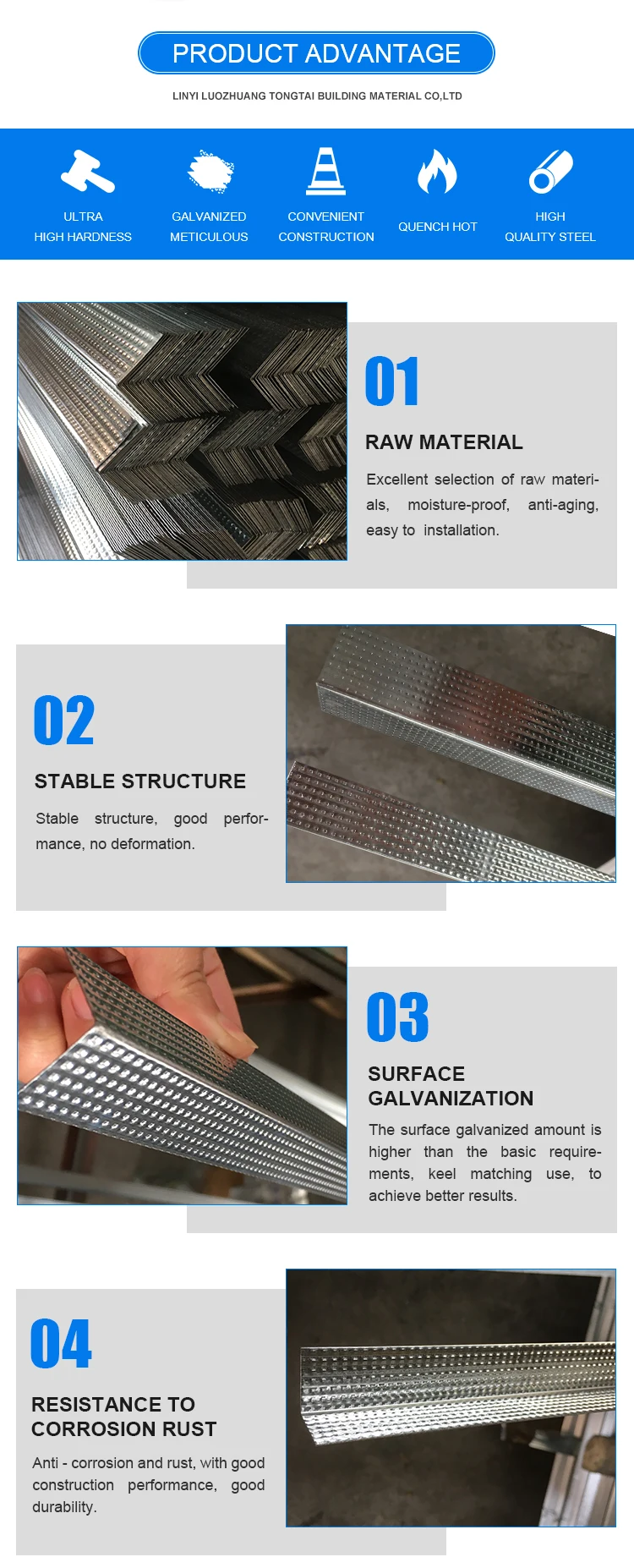 PRODUCT ADVANTAGE

LINYI LUOZHUANG TONGTAI BUILDING MATERIAL CO,LTD

ULTRA HIGH HARDNESS

GALVANIZED METICULOUS

CONVENIENT CONSTRUCTION

QUENCH HOT

HIGH QUALITY STEEL

01

RAW MATERIAL

Excellent selection of raw materials, moisture-proof, anti-aging, easy to installation.

02

STABLE STRUCTURE

Stable structure, good performance, no deformation.

03

SURFACE GALVANIZATION

The surface galvanized amount is higher than the basic requirements, keel matching use, to achieve better results.

04

RESISTANCE TO CORROSION RUST

Anti - corrosion and rust, with good construction performance, good durability.