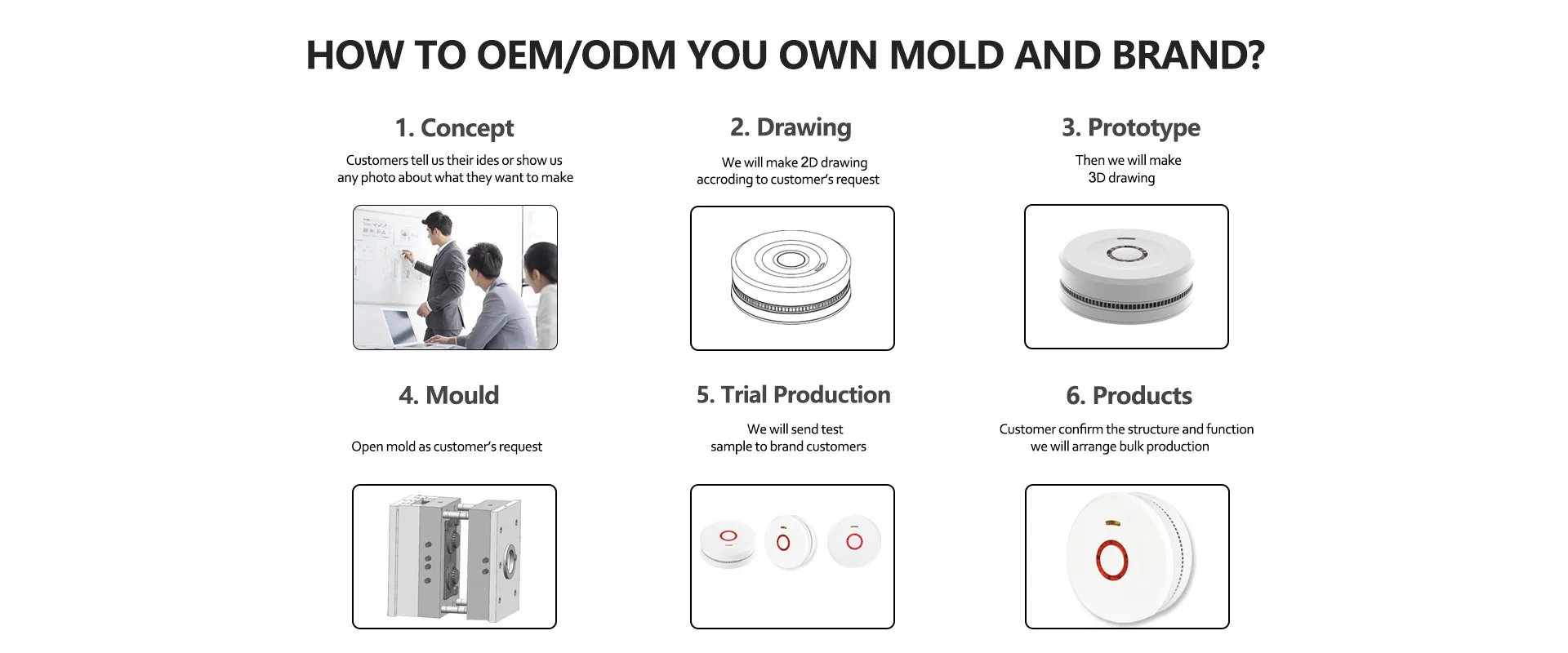 HOW TO OEM/ODM YOU OWN MOLD AND BRAND?

1. Concept

Customers tell us their ides or show us any photo about what they want to make

2. Drawing

We will make 2D drawing accroding to customer's request

3. Prototype

Then we will make 3D drawing

4. Mould

Open mold as customer's request

5. Trial Production

We will send test sample to brand customers

6. Products

Customer confirm the structure and function we will arrange bulk production