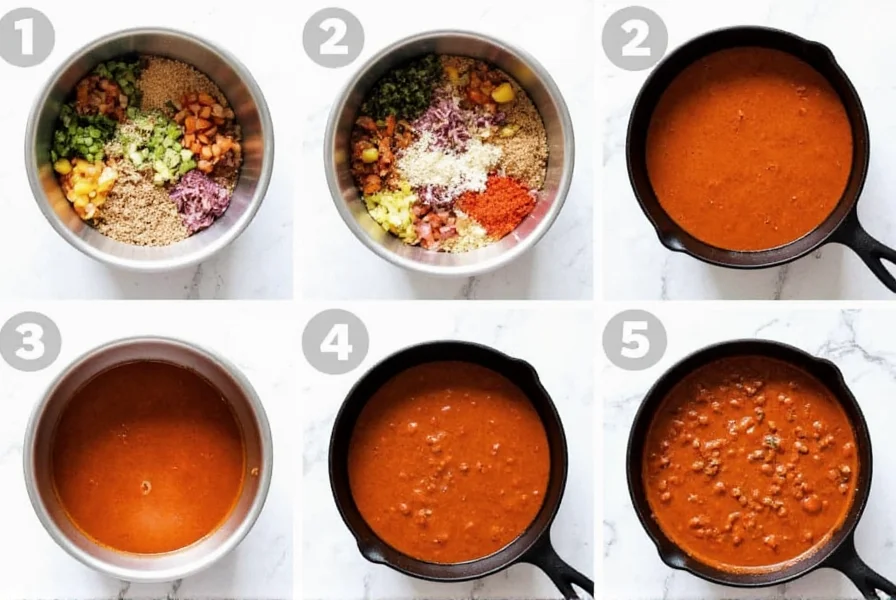 1

2

2

3

4

5