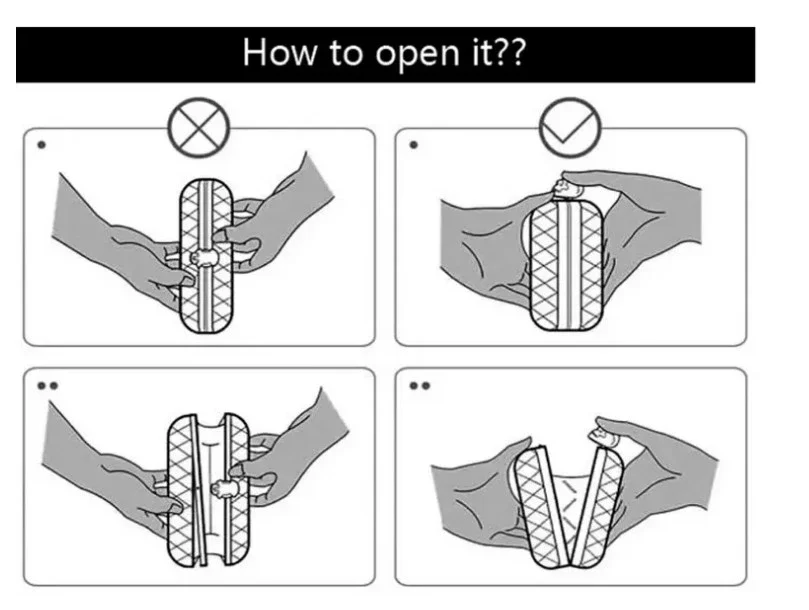 How to open it??