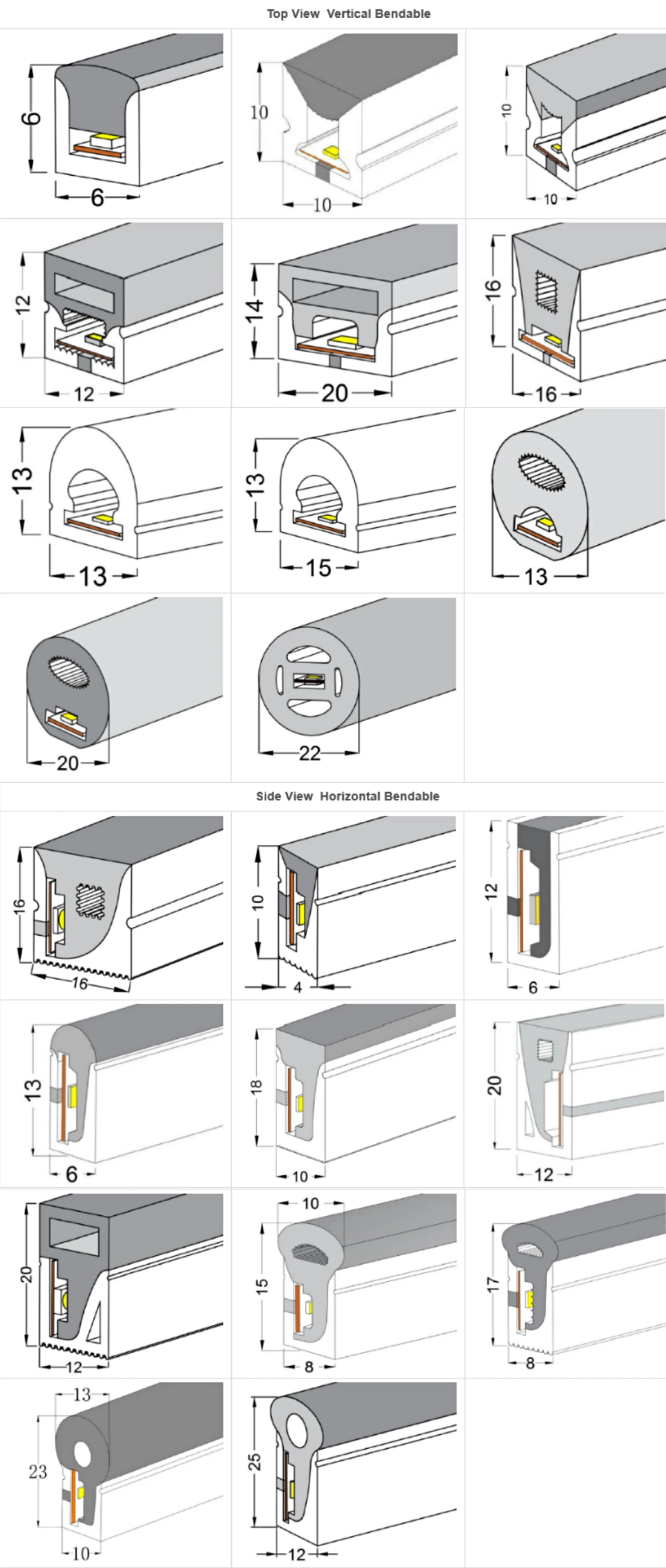 Top View Vertical Bendable

6
6

10
10

10
10

12
12

14
20

16
16

13
13

13
15

13

20

22

Side View Horizontal Bendable

16
16

10
4

12
6

13
6

18
10

20
12

20
12

10
15
8

17
8

13
23
10

25
12