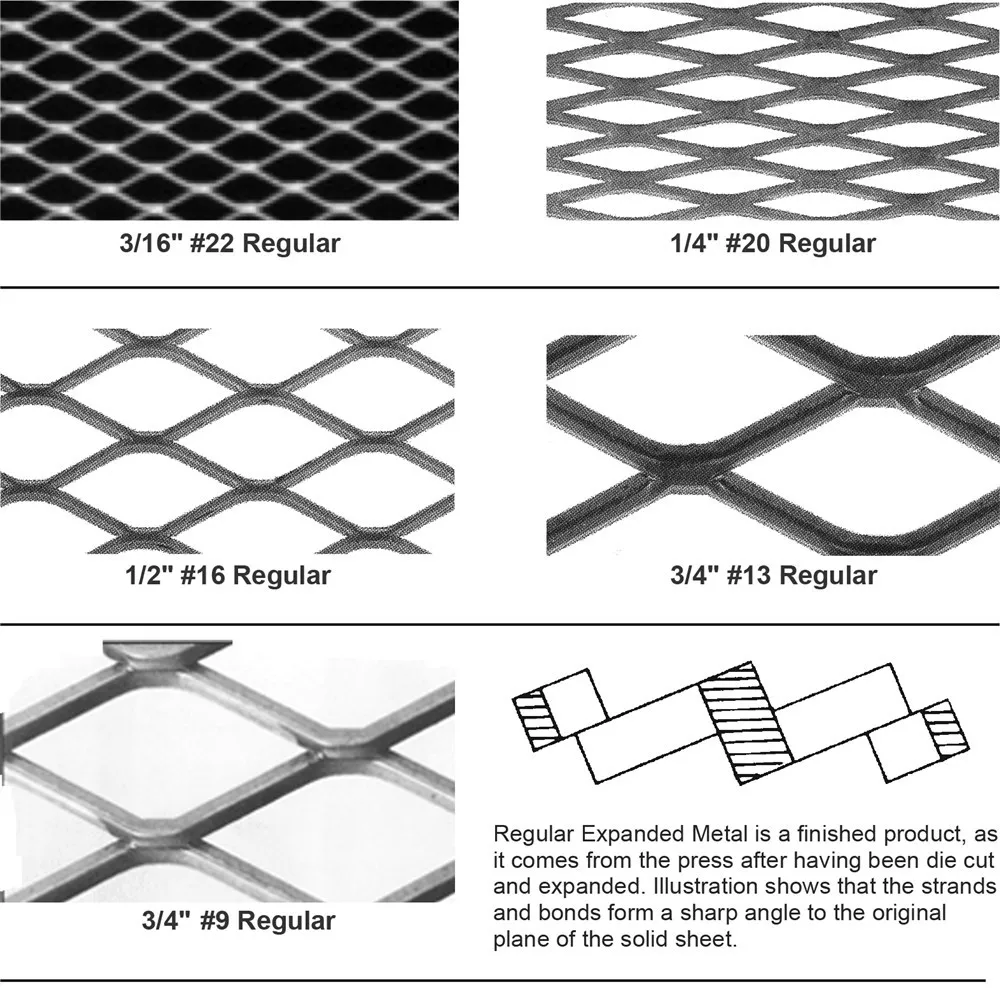 3/16" #22 Regular

1/4" #20 Regular

1/2" #16 Regular

3/4" #13 Regular

3/4" #9 Regular

Regular Expanded Metal is a finished product, as it comes from the press after having been die cut and expanded. Illustration shows that the strands and bonds form a sharp angle to the original plane of the solid sheet.