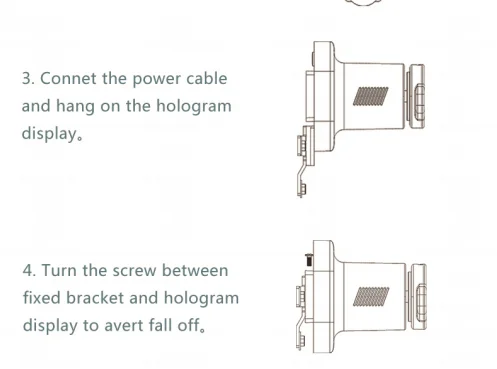 3. Connet the power cable and hang on the hologram display。

4. Turn the screw between fixed bracket and hologram display to avert fall off。