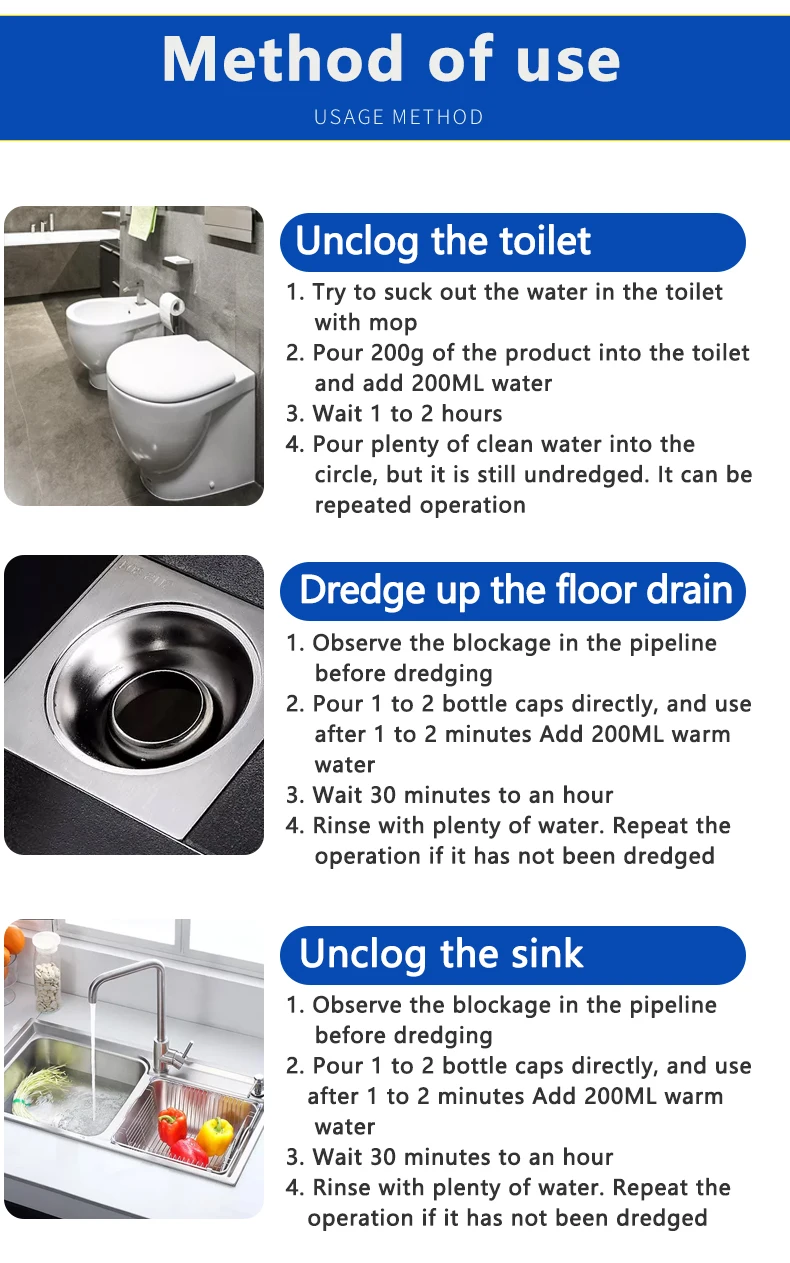 Method of use
USAGE METHOD

Unclog the toilet
1. Try to suck out the water in the toilet with mop
2. Pour 200g of the product into the toilet and add 200ML water
3. Wait 1 to 2 hours
4. Pour plenty of clean water into the circle, but it is still undredged. It can be repeated operation

Dredge up the floor drain
1. Observe the blockage in the pipeline before dredging
2. Pour 1 to 2 bottle caps directly, and use after 1 to 2 minutes Add 200ML warm water
3. Wait 30 minutes to an hour
4. Rinse with plenty of water. Repeat the operation if it has not been dredged

Unclog the sink
1. Observe the blockage in the pipeline before dredging
2. Pour 1 to 2 bottle caps directly, and use after 1 to 2 minutes Add 200ML warm water
3. Wait 30 minutes to an hour
4. Rinse with plenty of water. Repeat the operation if it has not been dredged