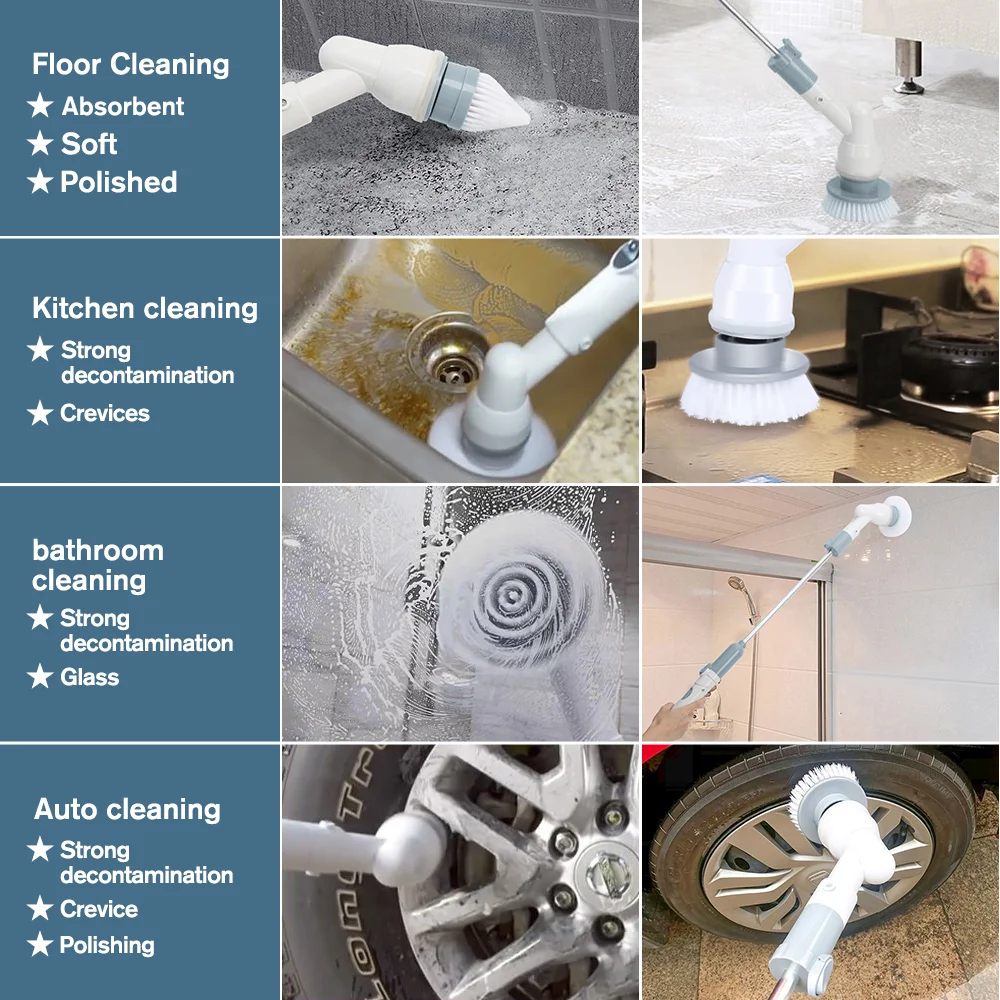 Floor Cleaning
★ Absorbent
★ Soft
★ Polished

Kitchen cleaning
★ Strong decontamination
★ Crevices

bathroom cleaning
★ Strong decontamination
★ Glass

Auto cleaning
★ Strong decontamination
★ Crevice
★ Polishing