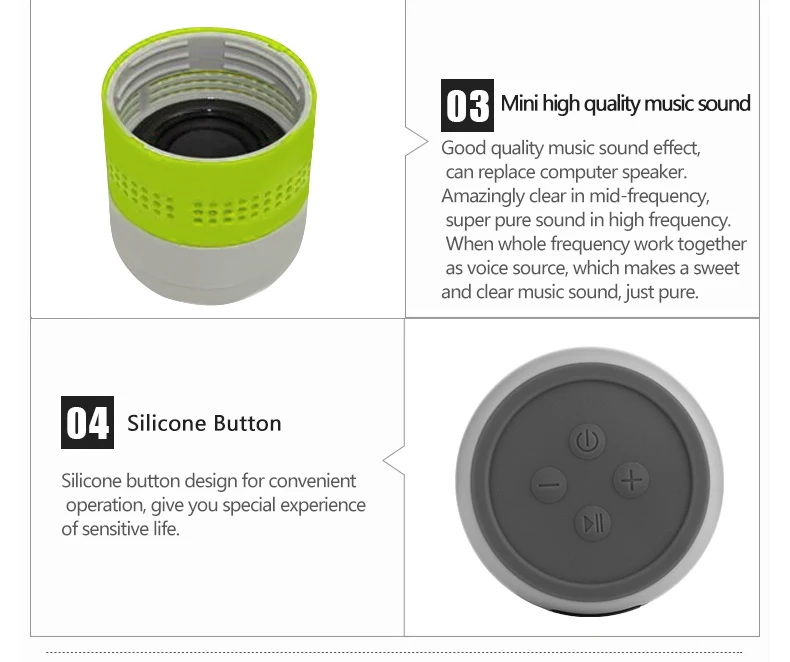 03 Mini high quality music sound

Good quality music sound effect, can replace computer speaker. Amazingly clear in mid-frequency, super pure sound in high frequency. When whole frequency work together as voice source, which makes a sweet and clear music sound, just pure.

04 Silicone Button

Silicone button design for convenient operation, give you special experience of sensitive life.