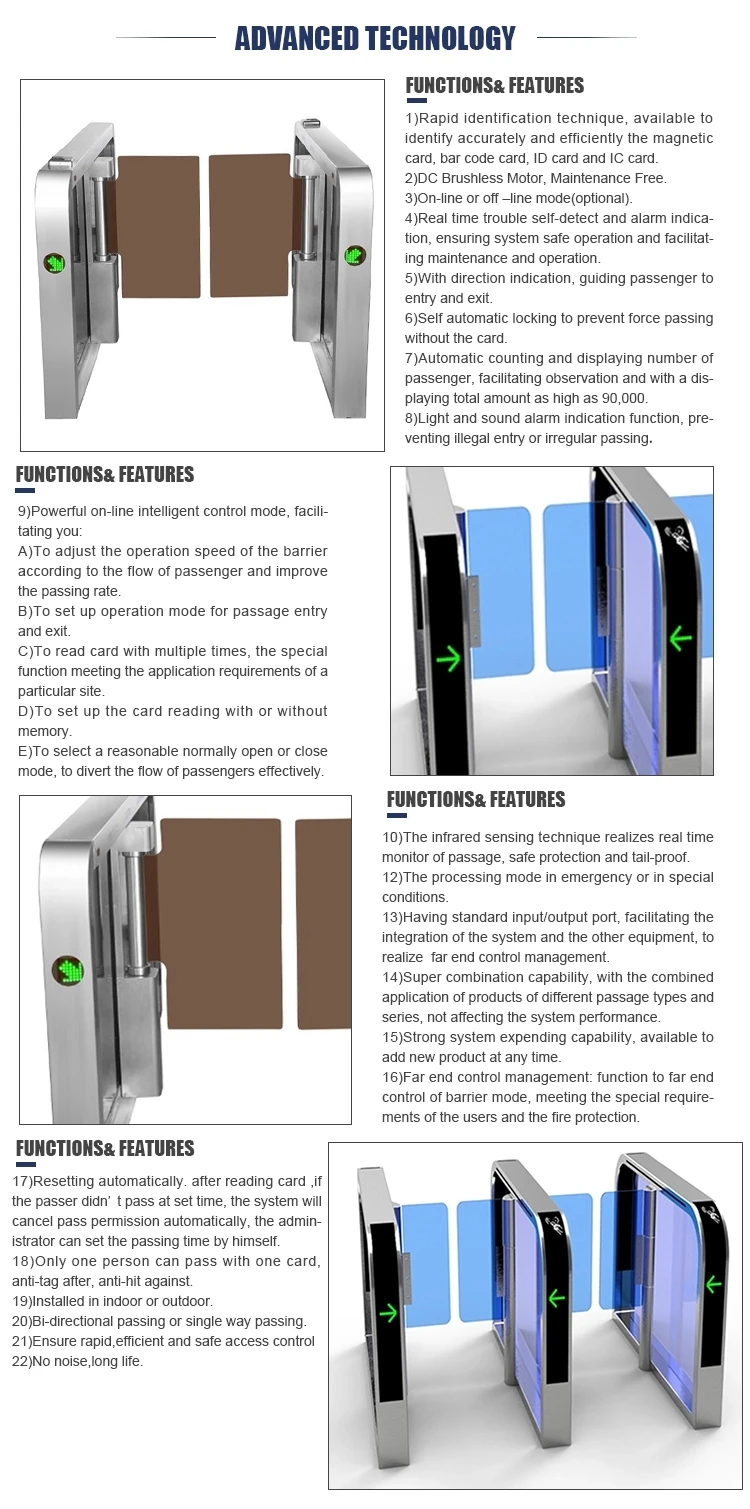 ADVANCED TECHNOLOGY

FUNCTIONS& FEATURES

1)Rapid identification technique, available to identify accurately and efficiently the magnetic card, bar code card, ID card and IC card.
2)DC Brushless Motor, Maintenance Free.
3)On-line or off –line mode(optional).
4)Real time trouble self-detect and alarm indication, ensuring system safe operation and facilitating maintenance and operation.
5)With direction indication, guiding passenger to entry and exit.
6)Self automatic locking to prevent force passing without the card.
7)Automatic counting and displaying number of passenger, facilitating observation and with a displaying total amount as high as 90,000.
8)Light and sound alarm indication function, preventing illegal entry or irregular passing.

FUNCTIONS& FEATURES

9)Powerful on-line intelligent control mode, facilitating you:
A)To adjust the operation speed of the barrier according to the flow of passenger and improve the passing rate.
B)To set up operation mode for passage entry and exit.
C)To read card with multiple times, the special function meeting the application requirements of a particular site.
D)To set up the card reading with or without memory.
E)To select a reasonable normally open or close mode, to divert the flow of passengers effectively.

FUNCTIONS& FEATURES

10)The infrared sensing technique realizes real time monitor of passage, safe protection and tail-proof.
12)The processing mode in emergency or in special conditions.
13)Having standard input/output port, facilitating the integration of the system and the other equipment, to realize far end control management.
14)Super combination capability, with the combined application of products of different passage types and series, not affecting the system performance.
15)Strong system expending capability, available to add new product at any time.
16)Far end control management: function to far end control of barrier mode, meeting the special requirements of the users and the fire protection.

FUNCTIONS& FEATURES

17)Resetting automatically. after reading card ,if the passer didn' t pass at set time, the system will cancel pass permission automatically, the administrator can set the passing time by himself.
18)Only one person can pass with one card, anti-tag after, anti-hit against.
19)Installed in indoor or outdoor.
20)Bi-directional passing or single way passing.
21)Ensure rapid,efficient and safe access control
22)No noise,long life.