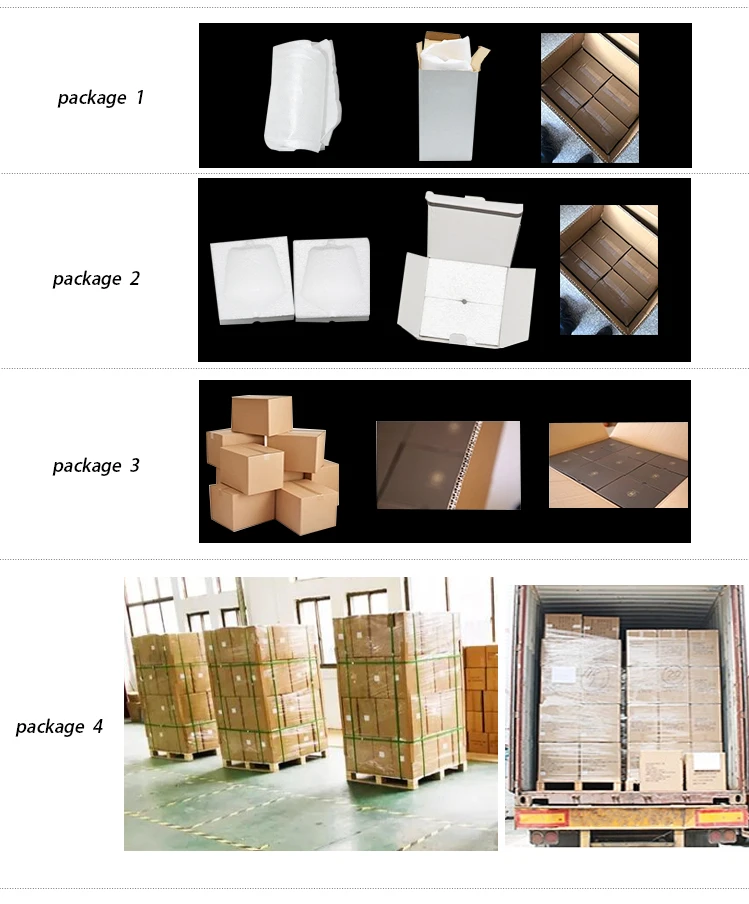 package 1

package 2

package 3

package 4