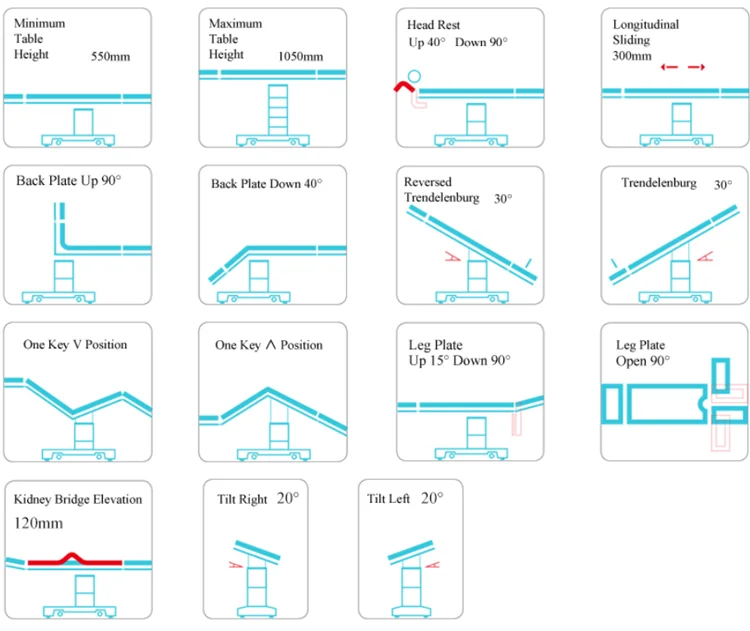 Minimum Table Height 550mm

Maximum Table Height 1050mm

Head Rest
Up 40° Down 90°

Longitudinal Sliding 300mm

Back Plate Up 90°

Back Plate Down 40°

Reversed Trendelenburg 30°

Trendelenburg 30°

One Key V Position

One Key ∧ Position

Leg Plate
Up 15° Down 90°

Leg Plate
Open 90°

Kidney Bridge Elevation
120mm

Tilt Right 20°

Tilt Left 20°