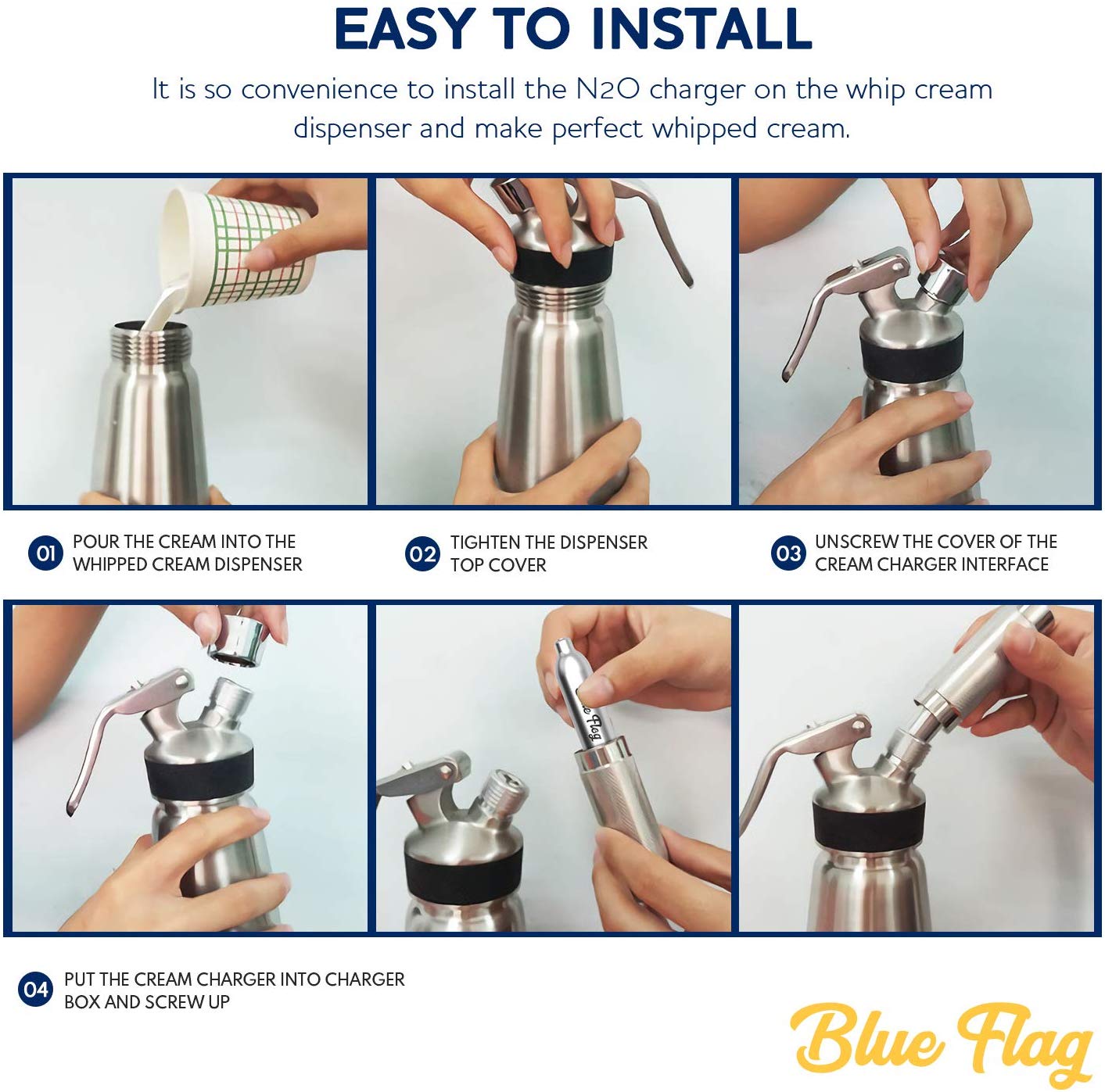 EASY TO INSTALL

It is so convenience to install the N2O charger on the whip cream dispenser and make perfect whipped cream.

01 POUR THE CREAM INTO THE WHIPPED CREAM DISPENSER

02 TIGHTEN THE DISPENSER TOP COVER

03 UNSCREW THE COVER OF THE CREAM CHARGER INTERFACE

Flag

04 PUT THE CREAM CHARGER INTO CHARGER BOX AND SCREW UP

Blue Flag