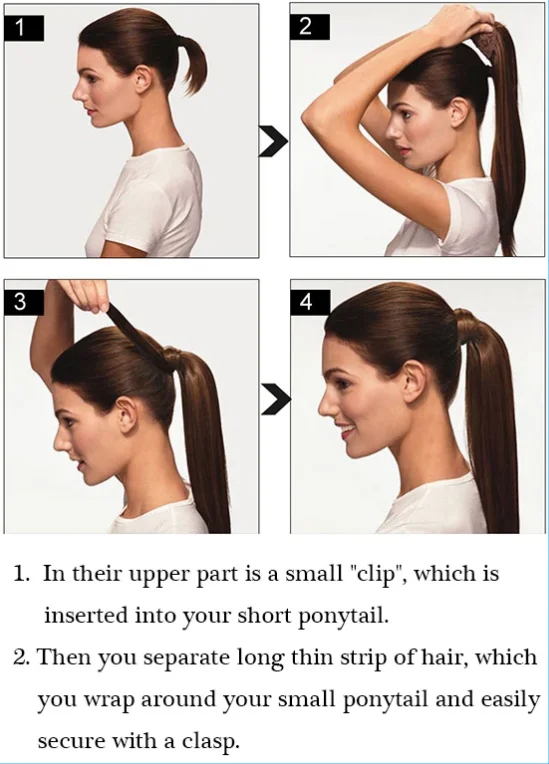 1

2

3

4

1. In their upper part is a small "clip", which is inserted into your short ponytail.

2. Then you separate long thin strip of hair, which you wrap around your small ponytail and easily secure with a clasp.