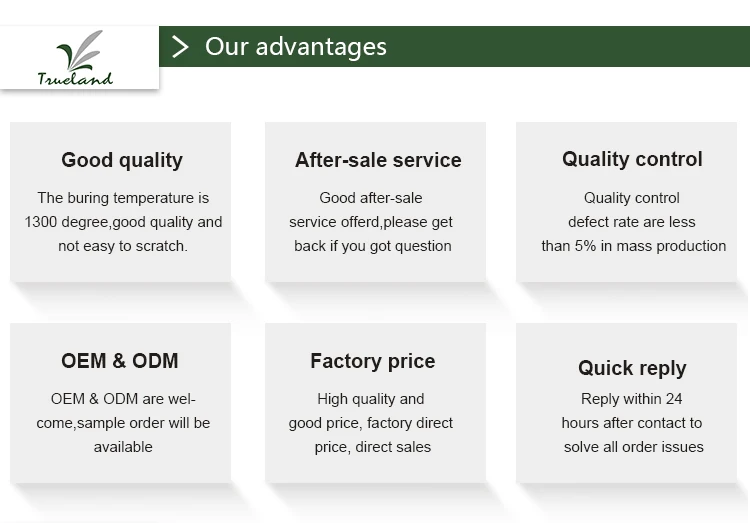 Trueland

> Our advantages

Good quality

The buring temperature is 1300 degree,good quality and not easy to scratch.

After-sale service

Good after-sale service offerd,please get back if you got question

Quality control

Quality control defect rate are less than 5% in mass production

OEM & ODM

OEM & ODM are welcome,sample order will be available

Factory price

High quality and good price, factory direct price, direct sales

Quick reply

Reply within 24 hours after contact to solve all order issues