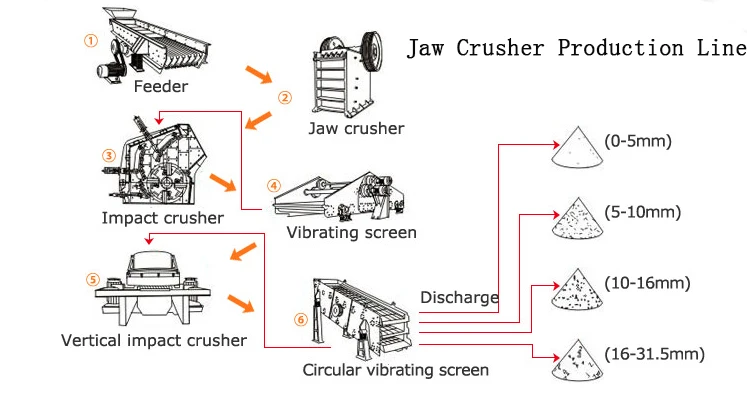 Jaw Crusher Production Line

①
Feeder

②
Jaw crusher

③
Impact crusher

④
Vibrating screen

⑤
Vertical impact crusher

⑥
Circular vibrating screen

Discharge

(0-5mm)

(5-10mm)

(10-16mm)

(16-31.5mm)