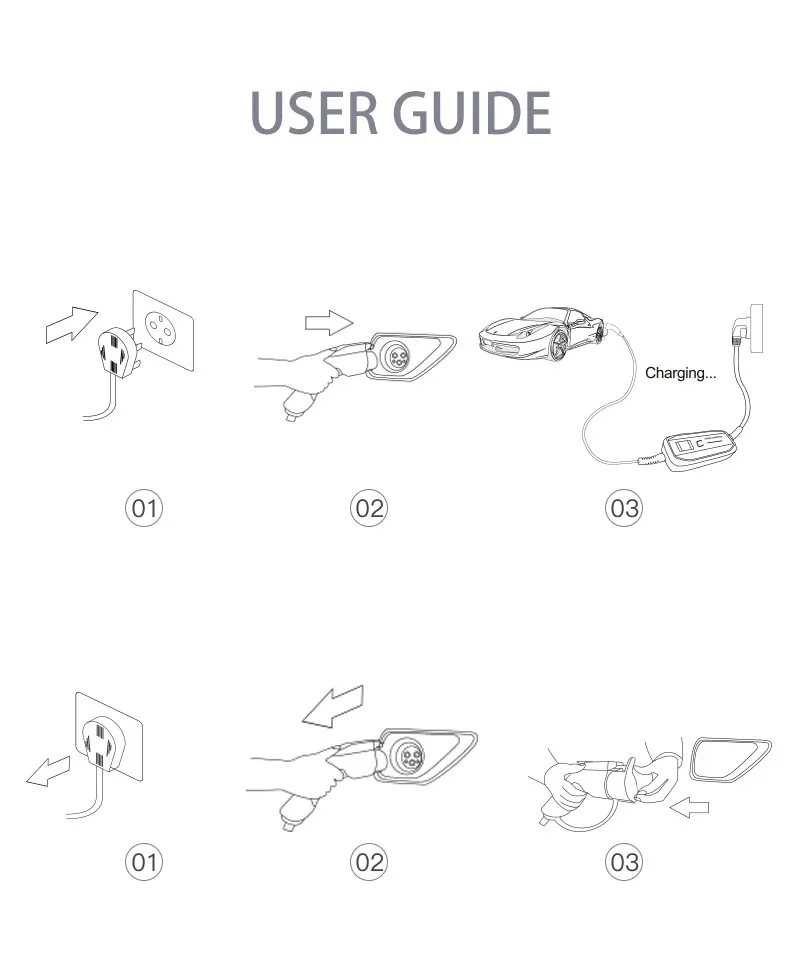 USER GUIDE

Charging...

01

02

03

01

02

03