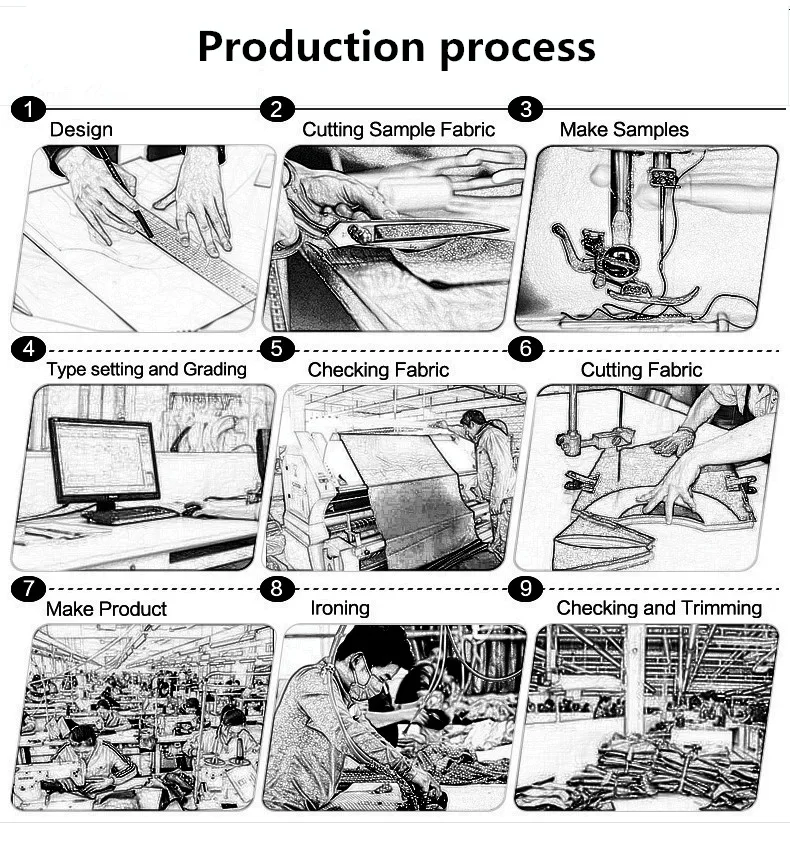 Production process

1 Design

2 Cutting Sample Fabric

3 Make Samples

4 Type setting and Grading

5 Checking Fabric

6 Cutting Fabric

7 Make Product

8 Ironing

9 Checking and Trimming