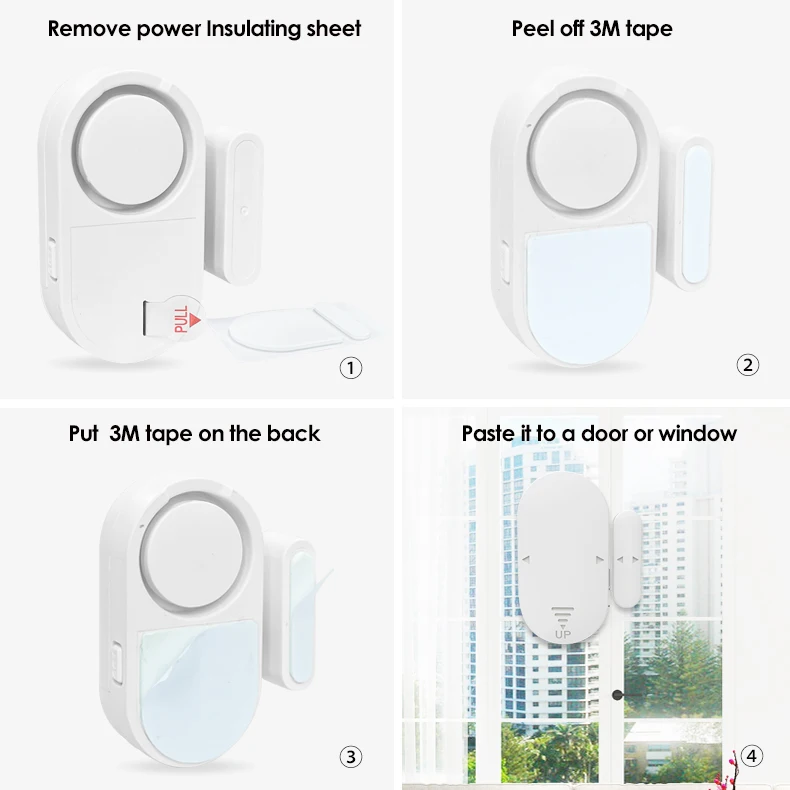 Remove power Insulating sheet

PULL

①

Peel off 3M tape

②

Put 3M tape on the back

③

Paste it to a door or window

UP

④