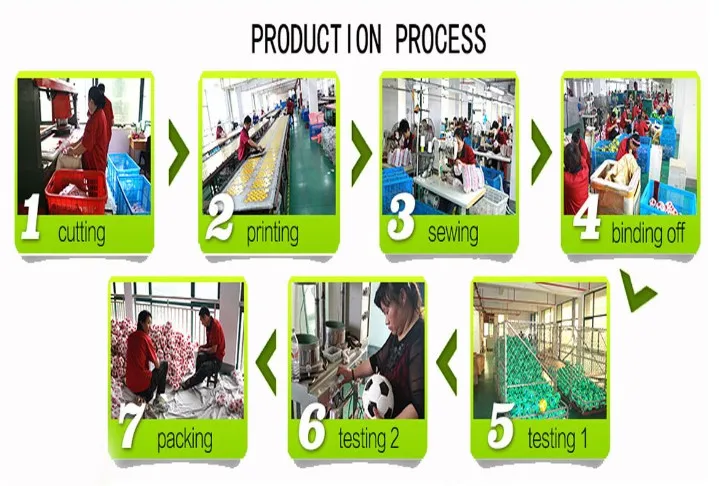 PRODUCTION PROCESS

1 cutting

2 printing

3 sewing

4 binding off

5 testing 1

6 testing 2

7 packing