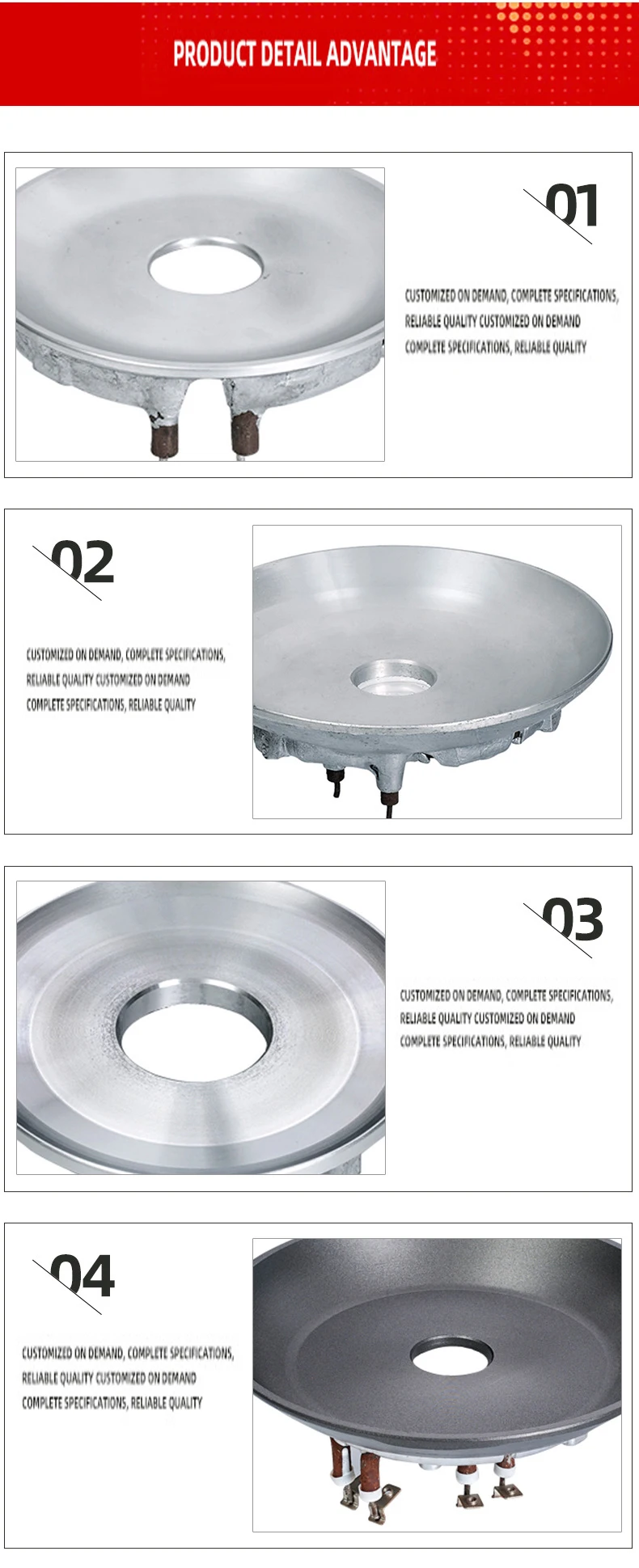 PRODUCT DETAIL ADVANTAGE

01

CUSTOMIZED ON DEMAND, COMPLETE SPECIFICATIONS, RELIABLE QUALITY CUSTOMIZED ON DEMAND COMPLETE SPECIFICATIONS, RELIABLE QUALITY

02

CUSTOMIZED ON DEMAND, COMPLETE SPECIFICATIONS, RELIABLE QUALITY CUSTOMIZED ON DEMAND COMPLETE SPECIFICATIONS, RELIABLE QUALITY

03

CUSTOMIZED ON DEMAND, COMPLETE SPECIFICATIONS, RELIABLE QUALITY CUSTOMIZED ON DEMAND COMPLETE SPECIFICATIONS, RELIABLE QUALITY

04

CUSTOMIZED ON DEMAND, COMPLETE SPECIFICATIONS, RELIABLE QUALITY CUSTOMIZED ON DEMAND COMPLETE SPECIFICATIONS, RELIABLE QUALITY