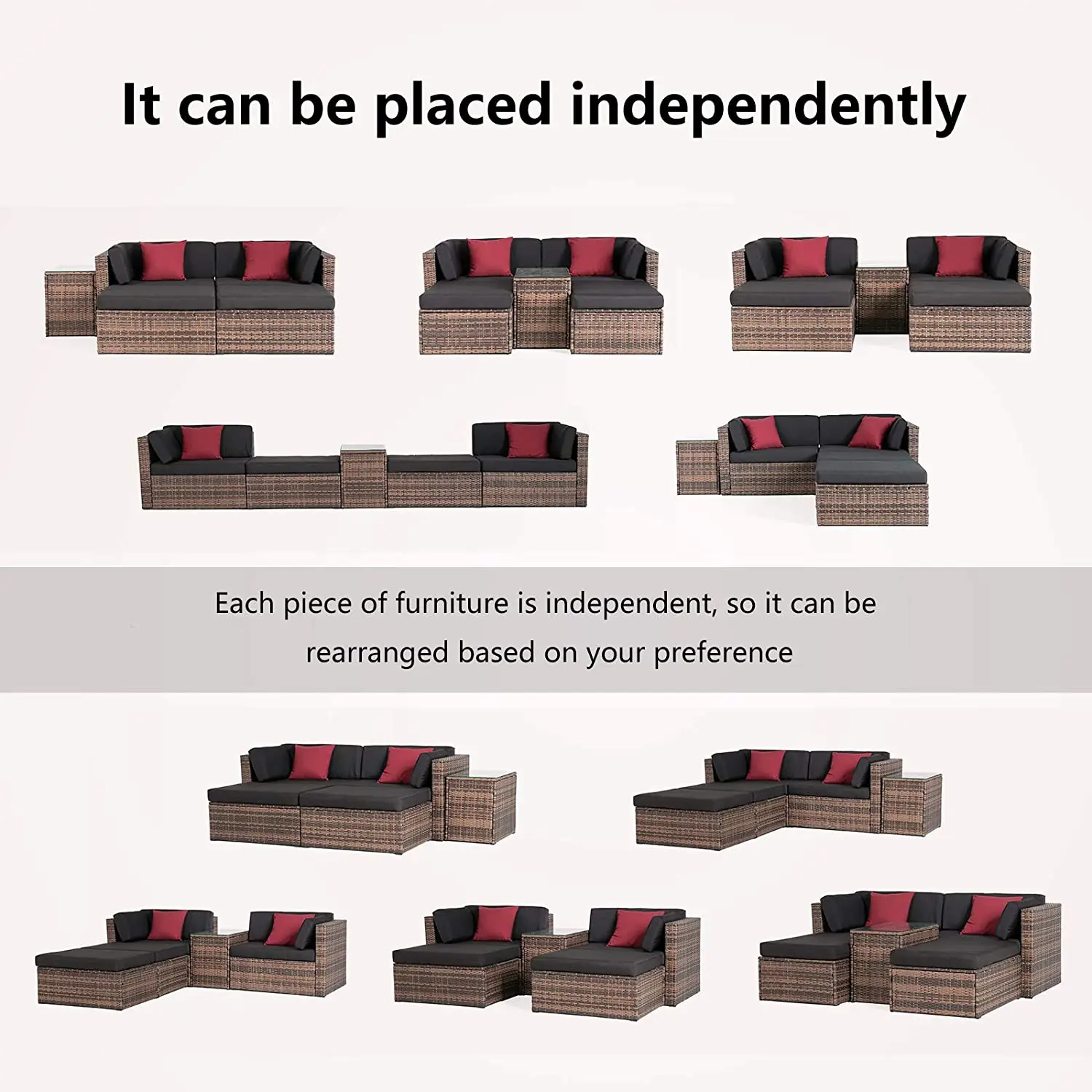 It can be placed independently

Each piece of furniture is independent, so it can be rearranged based on your preference