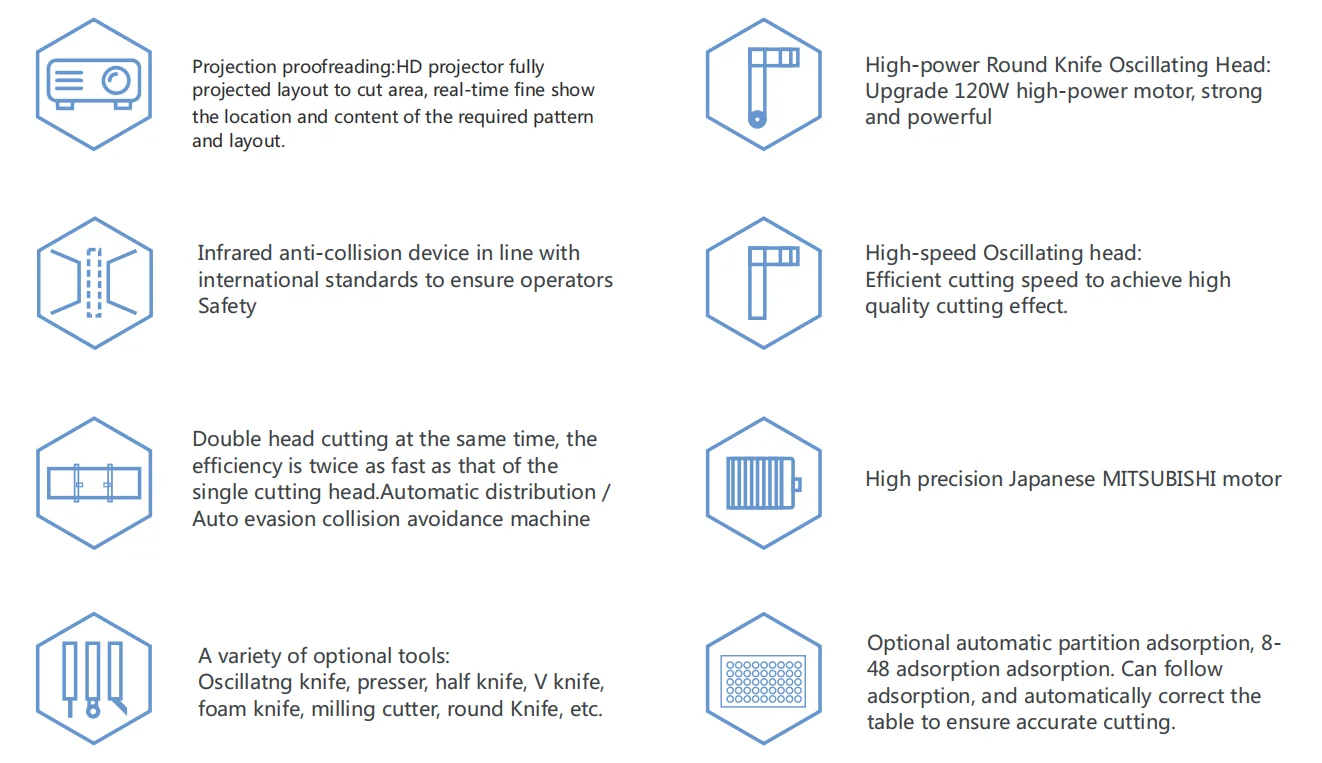 Projection proofreading:HD projector fully projected layout to cut area, real-time fine show the location and content of the required pattern and layout.

Infrared anti-collision device in line with international standards to ensure operators Safety

Double head cutting at the same time, the efficiency is twice as fast as that of the single cutting head.Automatic distribution / Auto evasion collision avoidance machine

A variety of optional tools:
Oscillatng knife, presser, half knife, V knife, foam knife, milling cutter, round Knife, etc.

High-power Round Knife Oscillating Head:
Upgrade 120W high-power motor, strong and powerful

High-speed Oscillating head:
Efficient cutting speed to achieve high quality cutting effect.

High precision Japanese MITSUBISHI motor

Optional automatic partition adsorption, 8-48 adsorption adsorption. Can follow adsorption, and automatically correct the table to ensure accurate cutting.