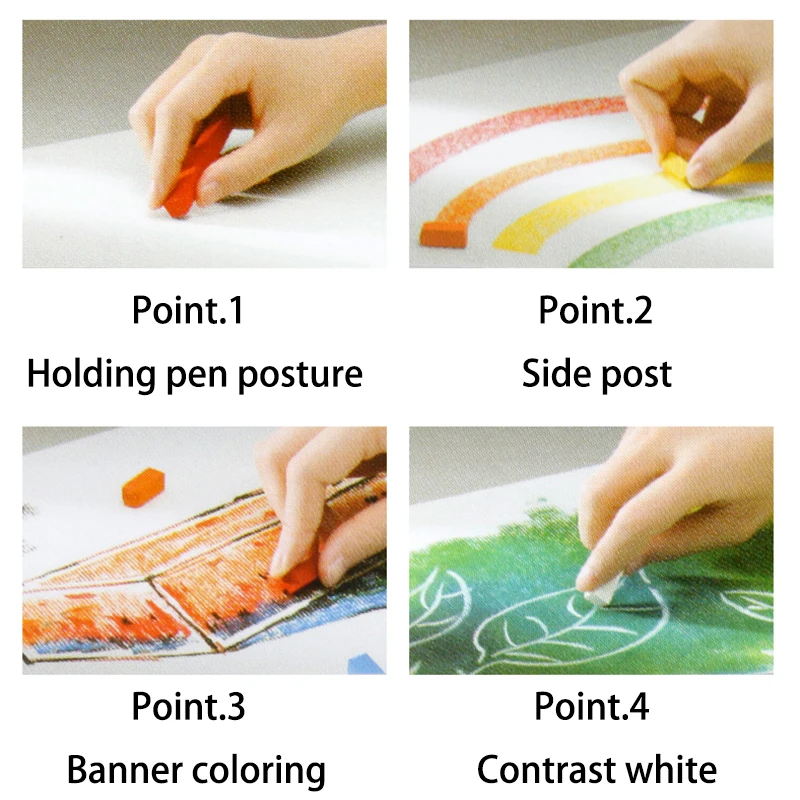 Point.1
Holding pen posture

Point.2
Side post

Point.3
Banner coloring

Point.4
Contrast white