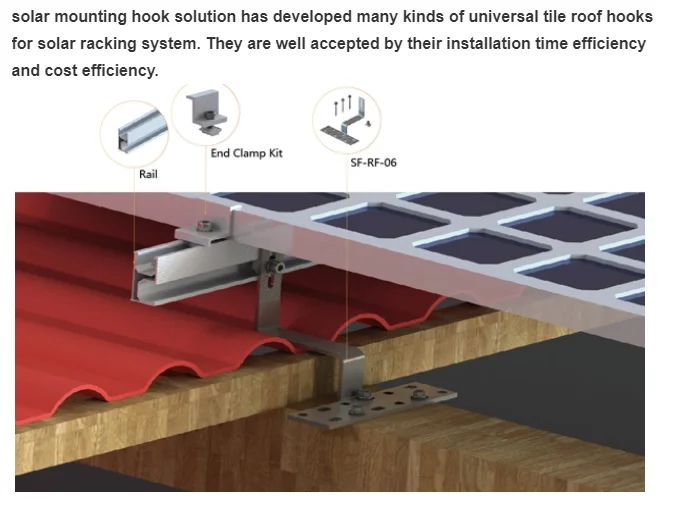 solar mounting hook solution has developed many kinds of universal tile roof hooks for solar racking system. They are well accepted by their installation time efficiency and cost efficiency.

Rail

End Clamp Kit

SF-RF-06