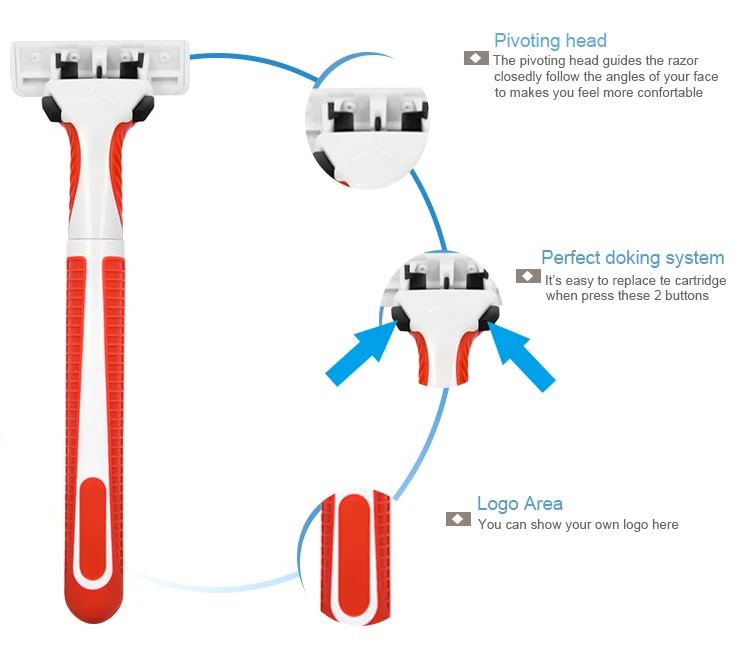 Pivoting head
The pivoting head guides the razor closedly follow the angles of your face to makes you feel more confortable

Perfect doking system
It's easy to replace te cartridge when press these 2 buttons

Logo Area
You can show your own logo here