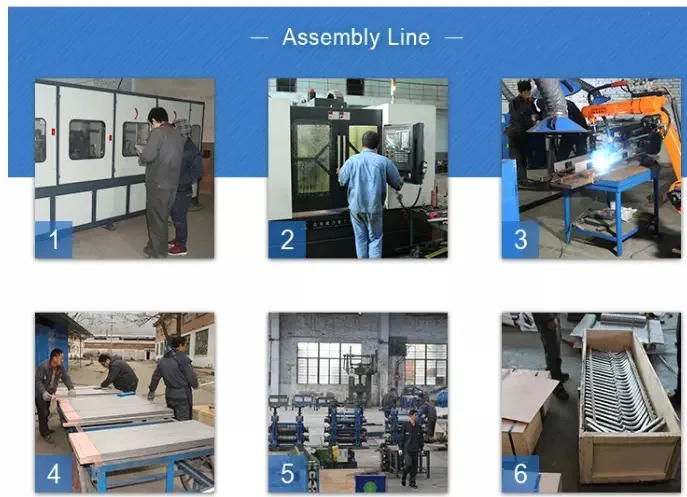 — Assembly Line —

1

2

3

4

5

6